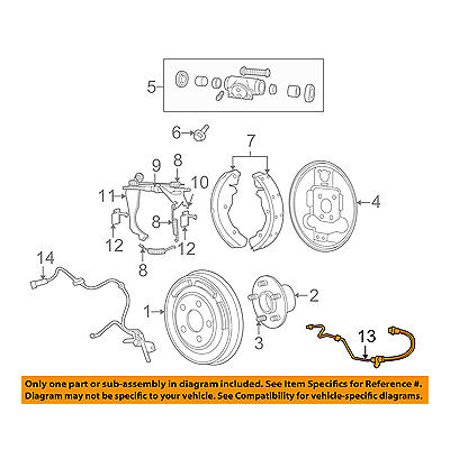 5
6
7
9
8
10
11
4
8
12
12
8
14
1
2
3
13

Only one part or sub-assembly in diagram included. See Item Specifics for Reference #. Diagram may not be specific to your vehicle. See Compatibility for vehicle-specific diagrams.