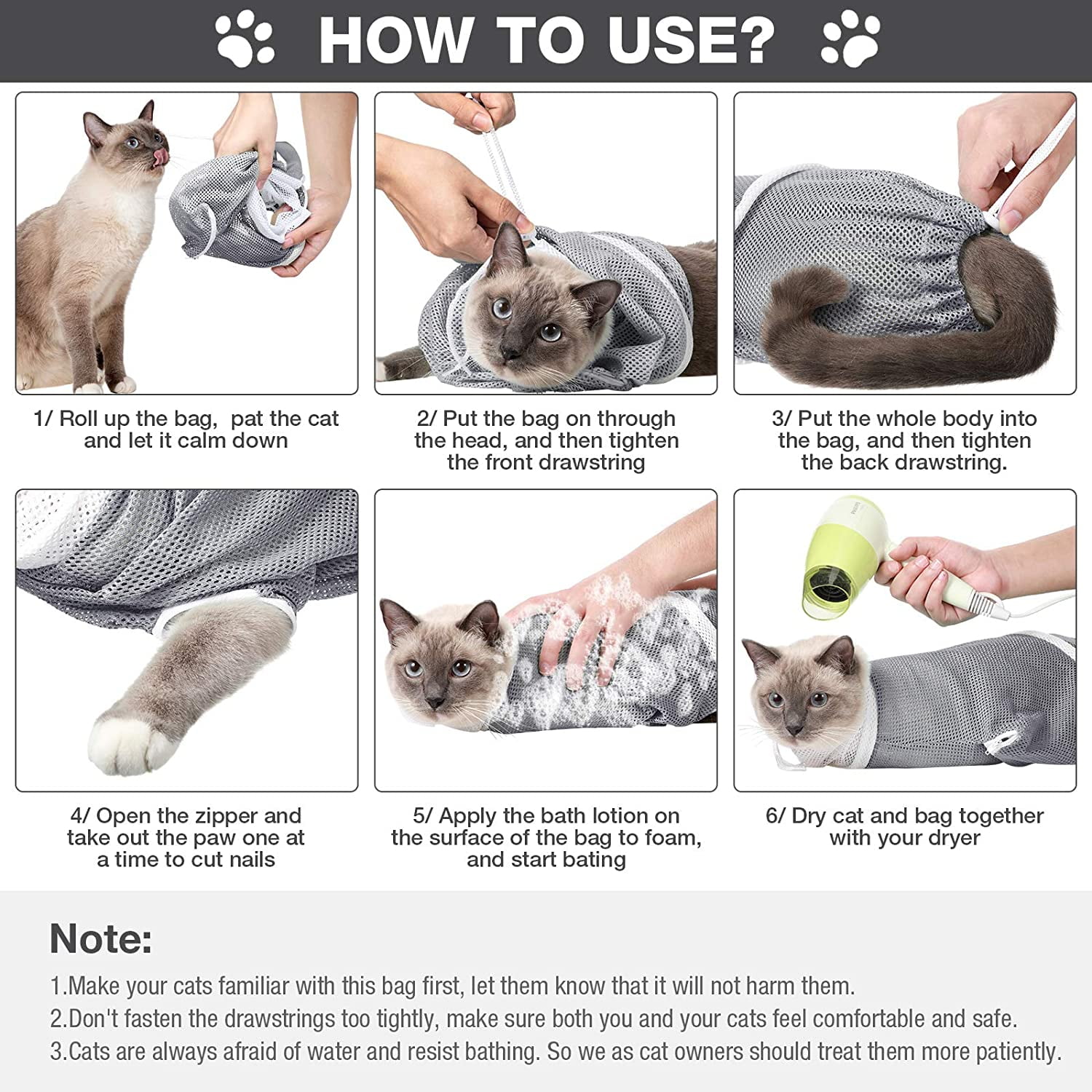 HOW TO USE?

1/ Roll up the bag, pat the cat and let it calm down

2/ Put the bag on through the head, and then tighten the front drawstring

3/ Put the whole body into the bag, and then tighten the back drawstring.

4/ Open the zipper and take out the paw one at a time to cut nails

5/ Apply the bath lotion on the surface of the bag to foam, and start bating

6/ Dry cat and bag together with your dryer

Note:

1.Make your cats familiar with this bag first, let them know that it will not harm them.

2.Don't fasten the drawstrings too tightly, make sure both you and your cats feel comfortable and safe.

3.Cats are always afraid of water and resist bathing. So we as cat owners should treat them more patiently.