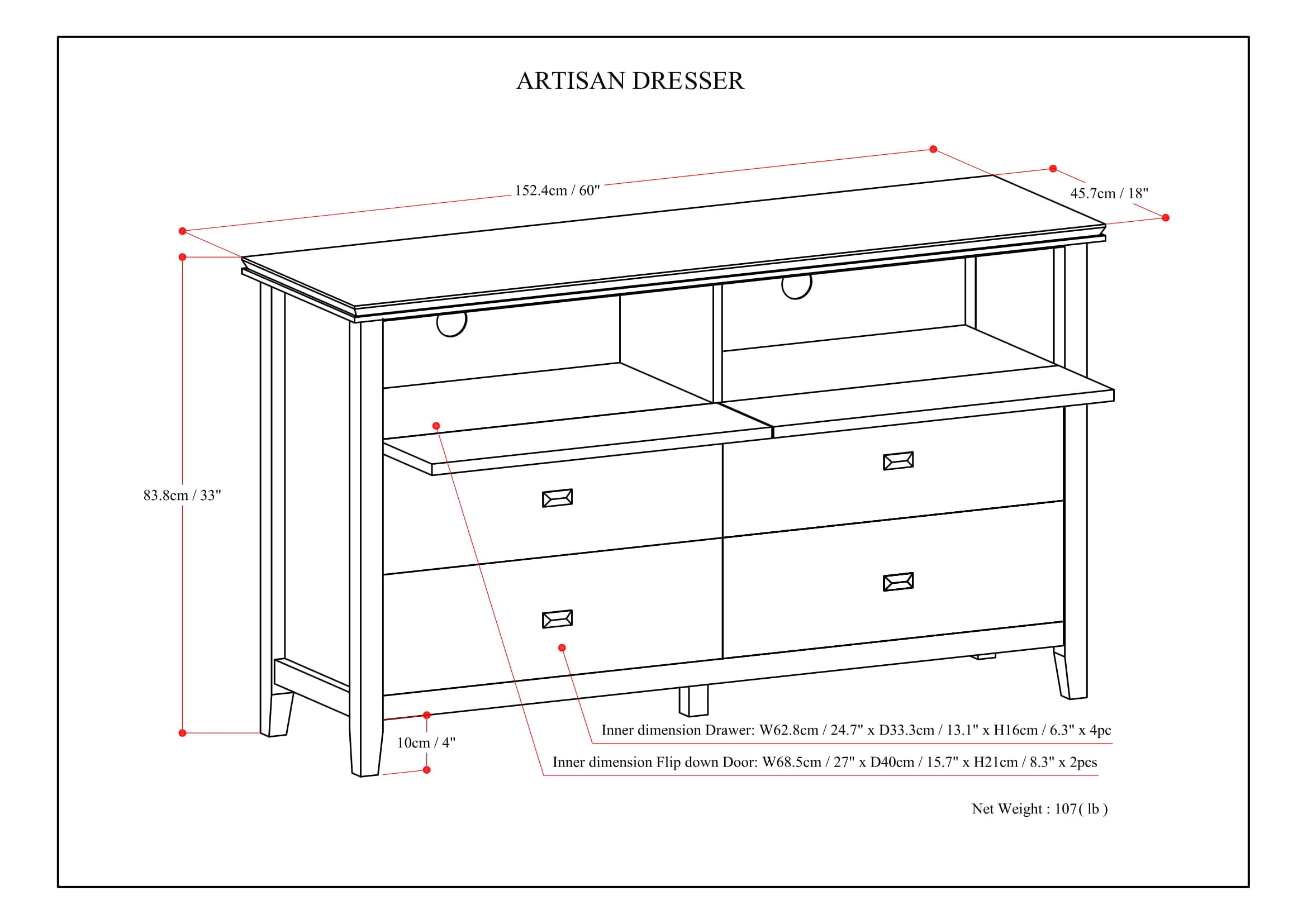 ARTISAN DRESSER

152.4cm / 60"

45.7cm / 18"

83.8cm / 33"

10cm / 4"

Inner dimension Drawer: W62.8cm / 24.7" x D33.3cm / 13.1" x H16cm / 6.3" x 4pc

Inner dimension Flip down Door: W68.5cm / 27" x D40cm / 15.7" x H21cm / 8.3" x 2pcs

Net Weight : 107( lb )