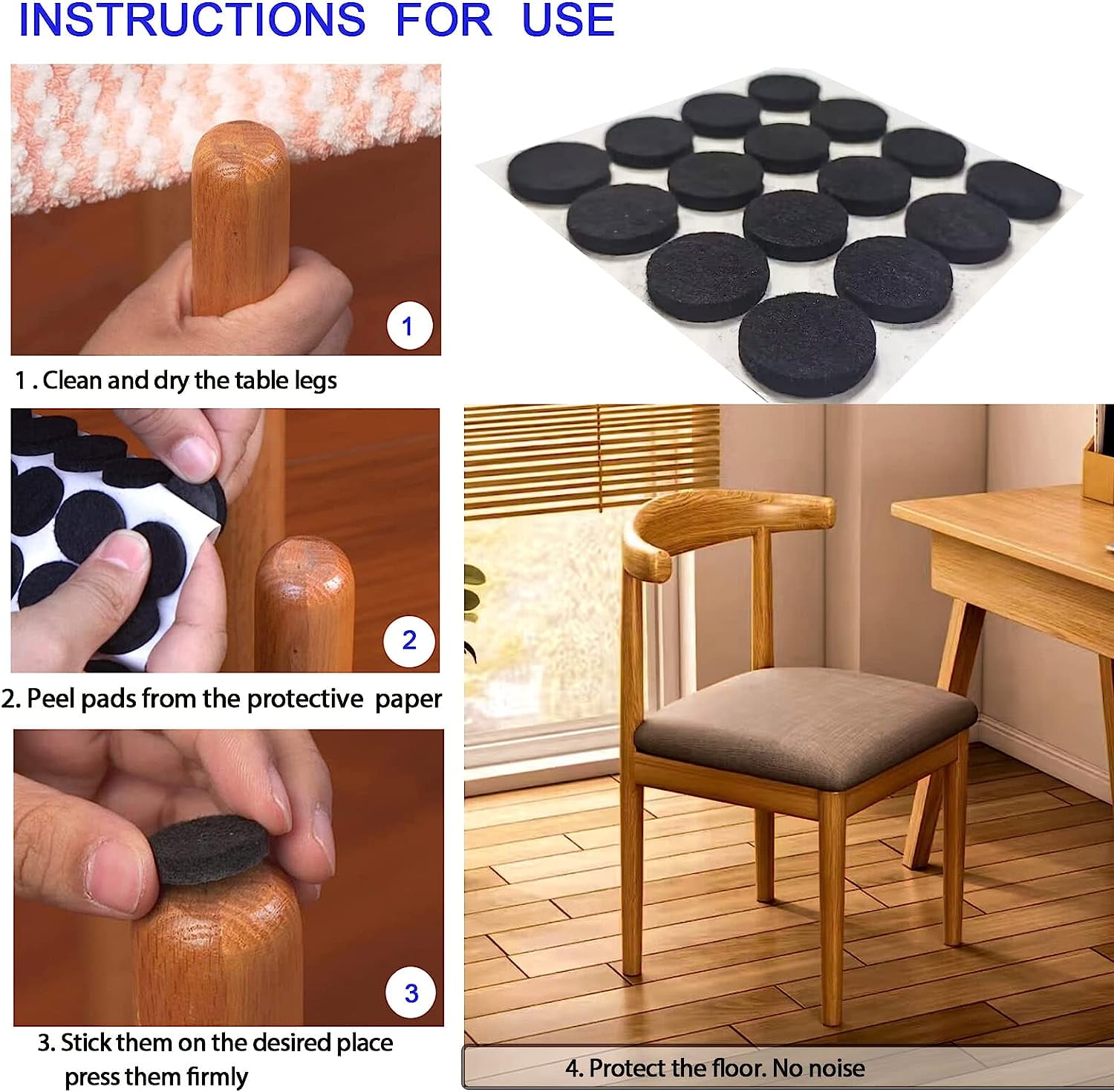 INSTRUCTIONS FOR USE

1

1 . Clean and dry the table legs

2

2. Peel pads from the protective paper

3

3. Stick them on the desired place press them firmly

4. Protect the floor. No noise