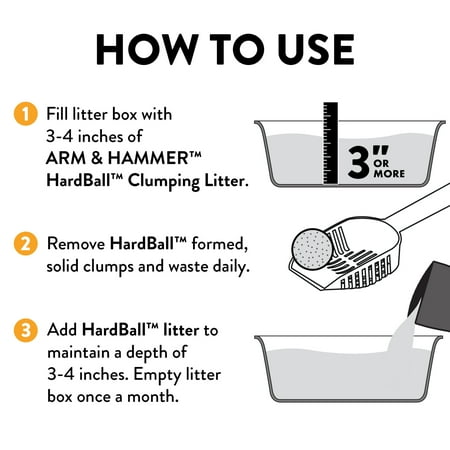 HOW TO USE

1 Fill litter box with 3-4 inches of ARM & HAMMER™ HardBall™ Clumping Litter.

3" OR MORE

2 Remove HardBall™ formed, solid clumps and waste daily.

3 Add HardBall™ litter to maintain a depth of 3-4 inches. Empty litter box once a month.