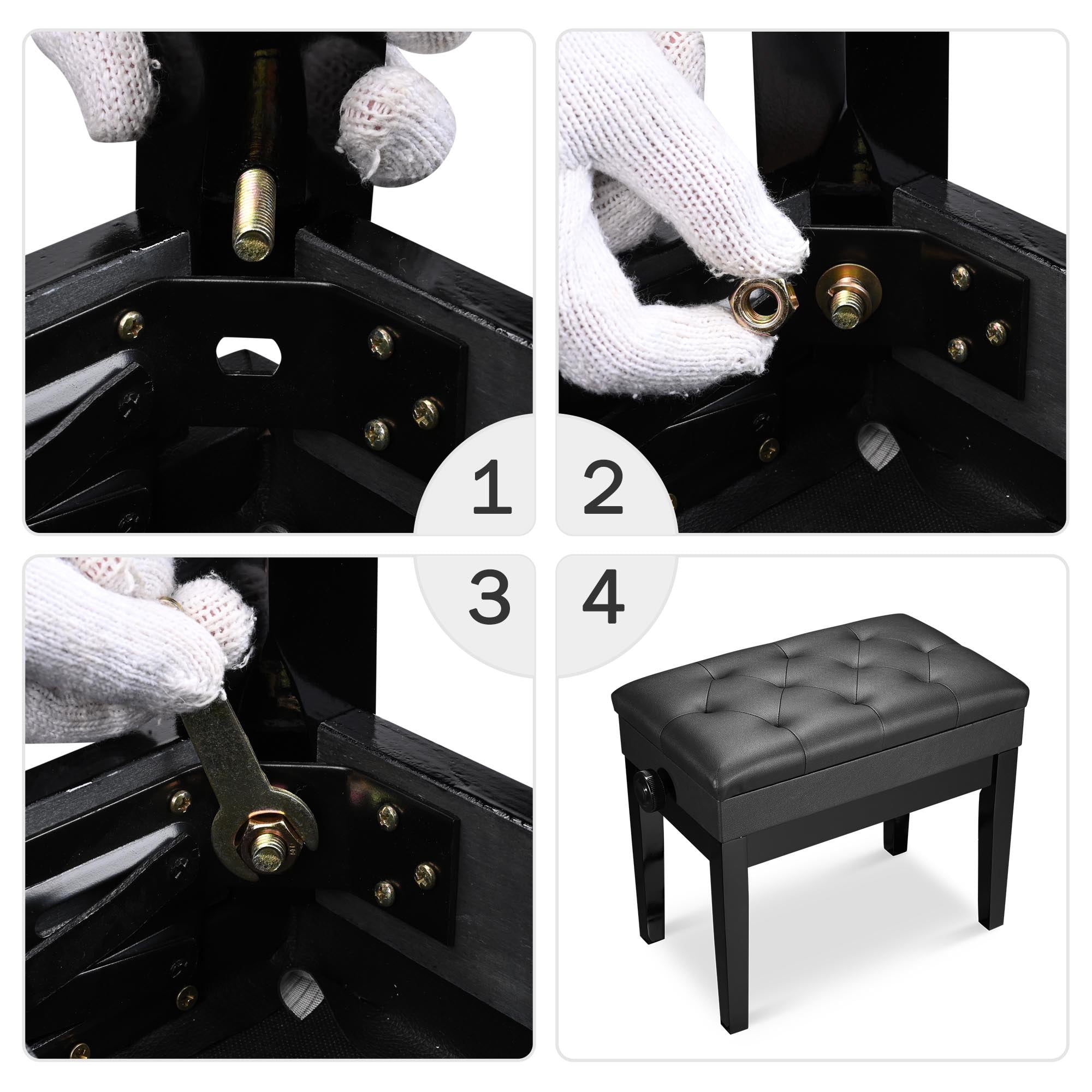 1
2
3
4