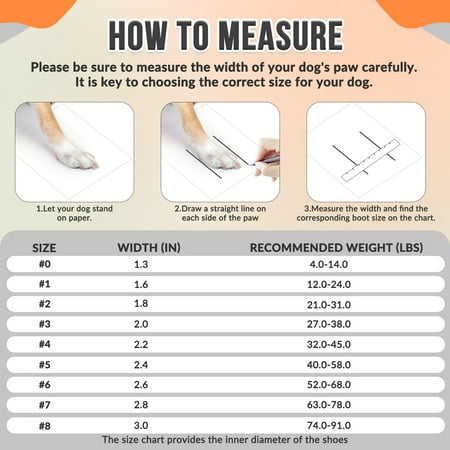 HOW TO MEASURE

Please be sure to measure the width of your dog's paw carefully. It is key to choosing the correct size for your dog.

1.Let your dog stand on paper.

2.Draw a straight line on each side of the paw

3.Measure the width and find the corresponding boot size on the chart.

| SIZE | WIDTH (IN) | RECOMMENDED WEIGHT (LBS) |
|---|---|---|
| #0 | 1.3 | 4.0-14.0 |
| #1 | 1.6 | 12.0-24.0 |
| #2 | 1.8 | 21.0-31.0 |
| #3 | 2.0 | 27.0-38.0 |
| #4 | 2.2 | 32.0-45.0 |
| #5 | 2.4 | 40.0-58.0 |
| #6 | 2.6 | 52.0-68.0 |
| #7 | 2.8 | 63.0-78.0 |
| #8 | 3.0 | 74.0-91.0 |

The size chart provides the inner diameter of the shoes