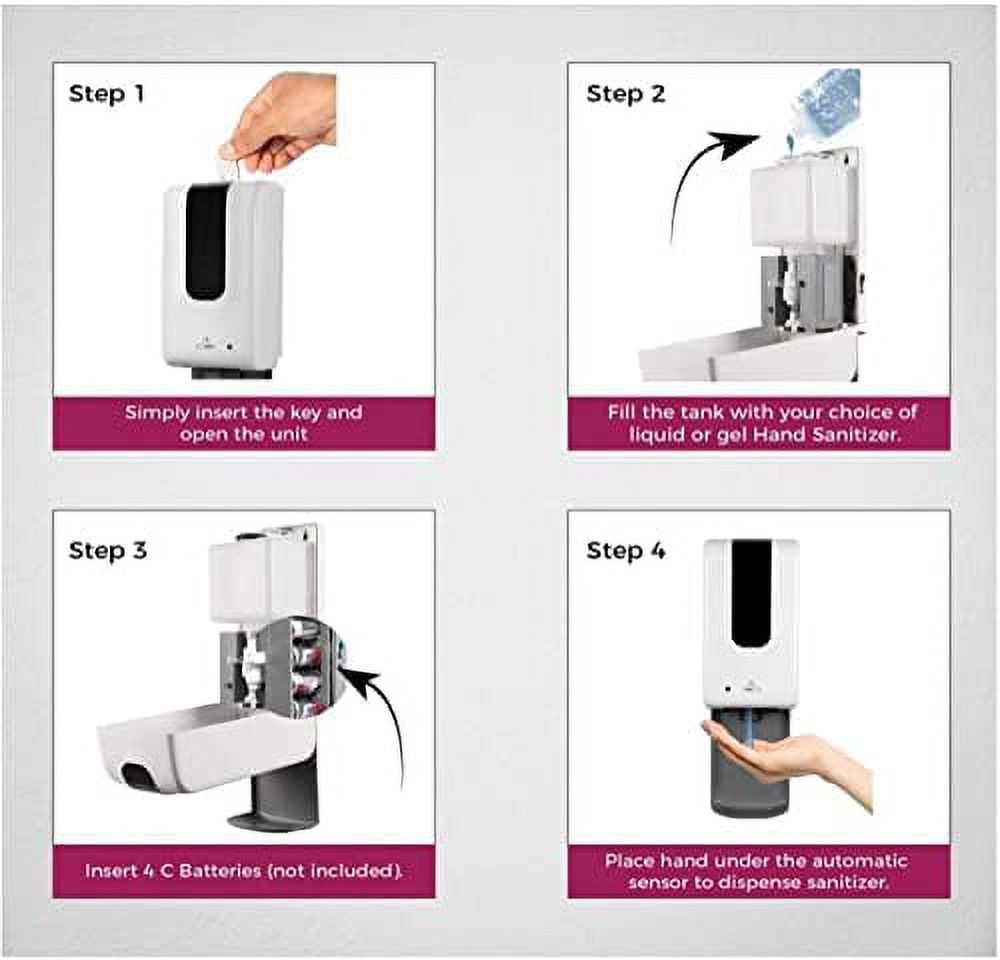 Step 1

Simply insert the key and open the unit

Step 2

Fill the tank with your choice of liquid or gel Hand Sanitizer.

Step 3

Insert 4 C Batteries (not included).

Step 4

Place hand under the automatic sensor to dispense sanitizer.