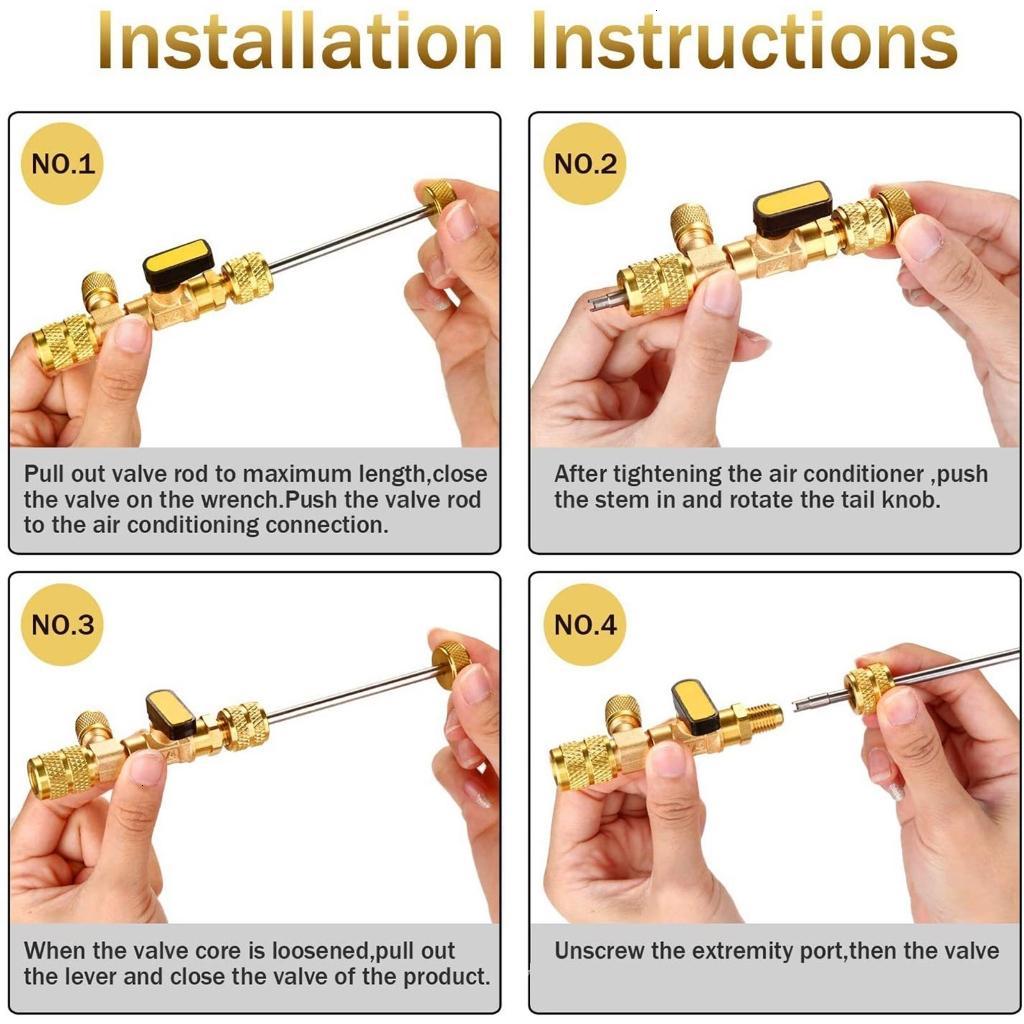 Installation Instructions

NO.1

Pull out valve rod to maximum length,close the valve on the wrench.Push the valve rod to the air conditioning connection.

NO.2

After tightening the air conditioner ,push the stem in and rotate the tail knob.

NO.3

When the valve core is loosened,pull out the lever and close the valve of the product.

NO.4

Unscrew the extremity port,then the valve