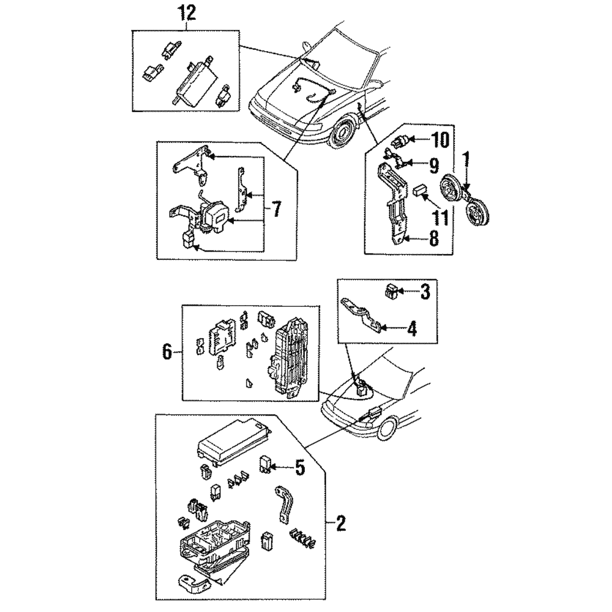 12
10
1
9
7
11
8
3
4
6
5
2