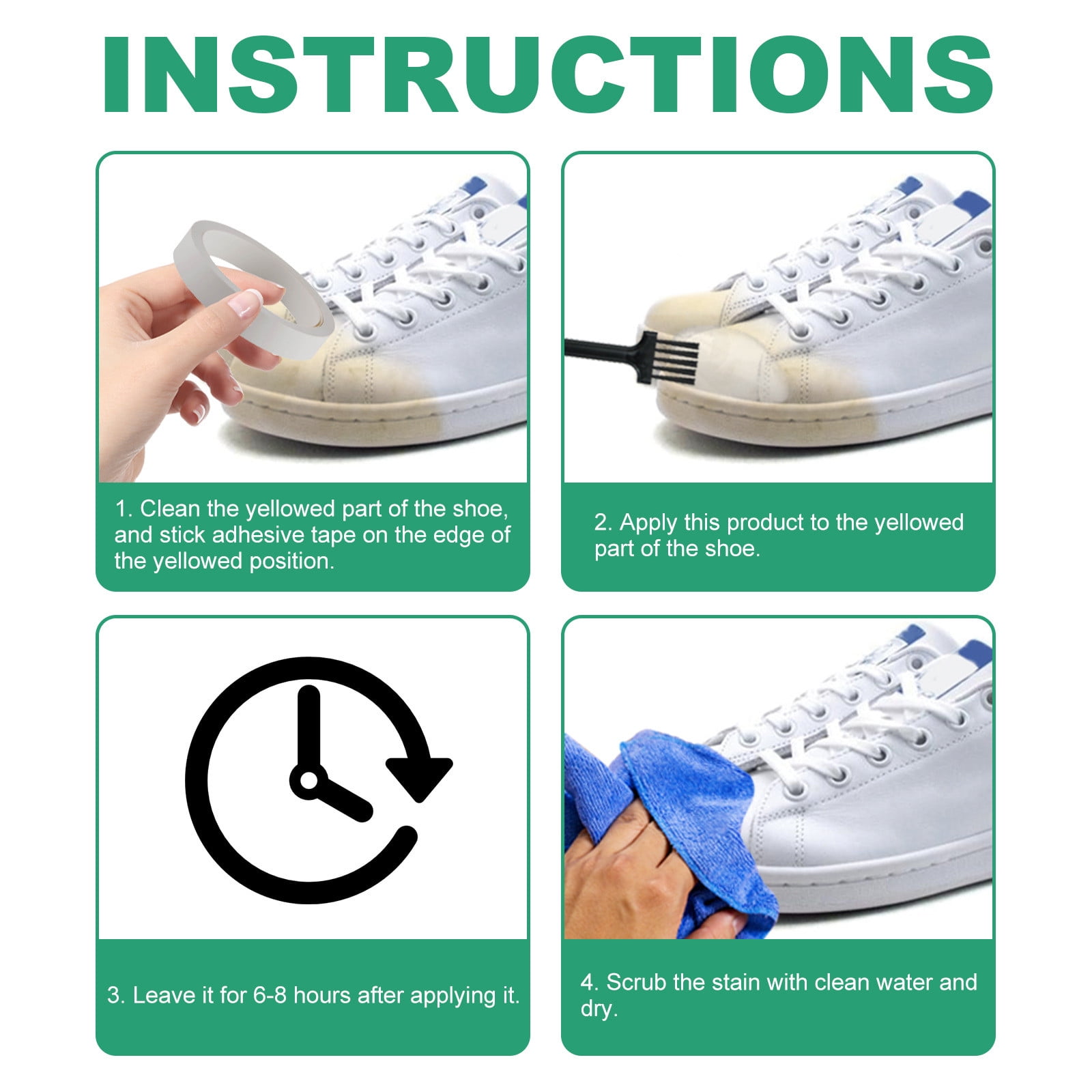 INSTRUCTIONS

1. Clean the yellowed part of the shoe, and stick adhesive tape on the edge of the yellowed position.

2. Apply this product to the yellowed part of the shoe.

3. Leave it for 6-8 hours after applying it.

4. Scrub the stain with clean water and dry.