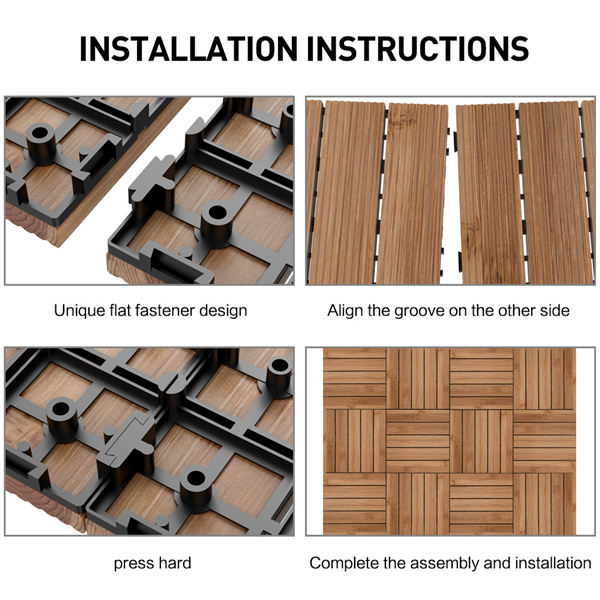 INSTALLATION INSTRUCTIONS

Unique flat fastener design

Align the groove on the other side

press hard

Complete the assembly and installation