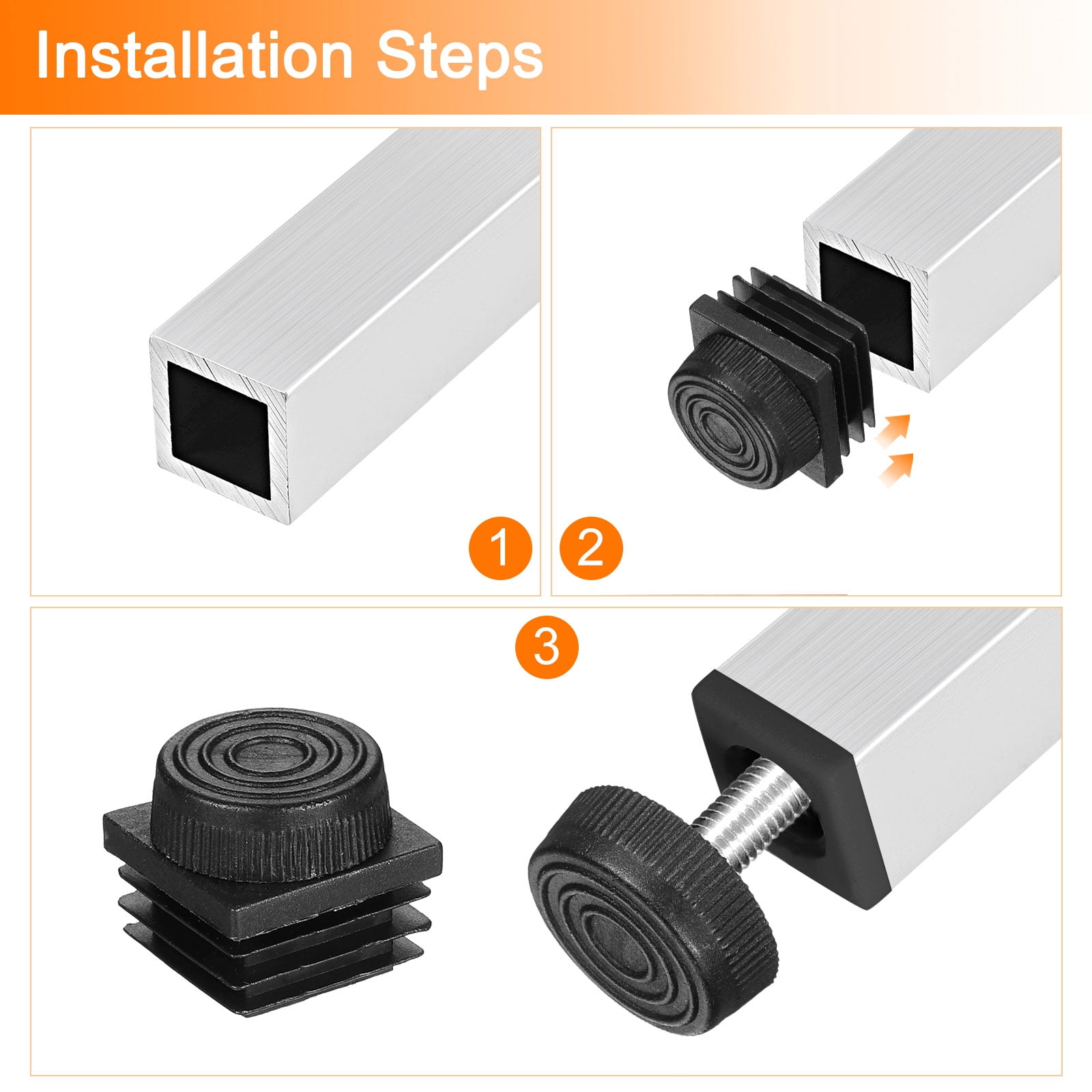 Installation Steps

1

2

3