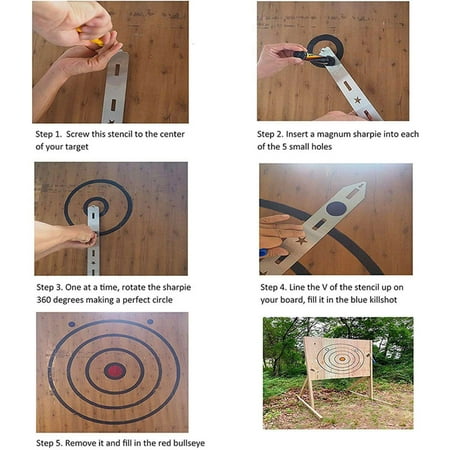 Step 1. Screw this stencil to the center of your target

Step 2. Insert a magnum sharpie into each of the 5 small holes

Step 3. One at a time, rotate the sharpie 360 degrees making a perfect circle

Step 4. Line the V of the stencil up on your board, fill it in the blue killshot

Step 5. Remove it and fill in the red bullseye