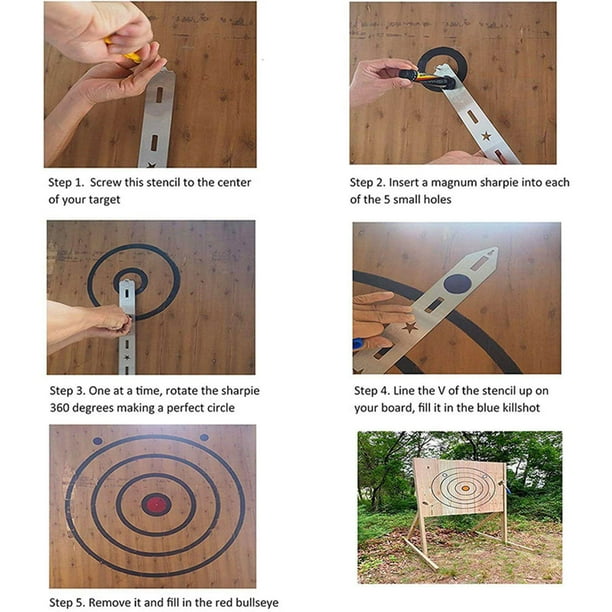 Step 1. Screw this stencil to the center of your target

Step 2. Insert a magnum sharpie into each of the 5 small holes

Step 3. One at a time, rotate the sharpie 360 degrees making a perfect circle

Step 4. Line the V of the stencil up on your board, fill it in the blue killshot

Step 5. Remove it and fill in the red bullseye