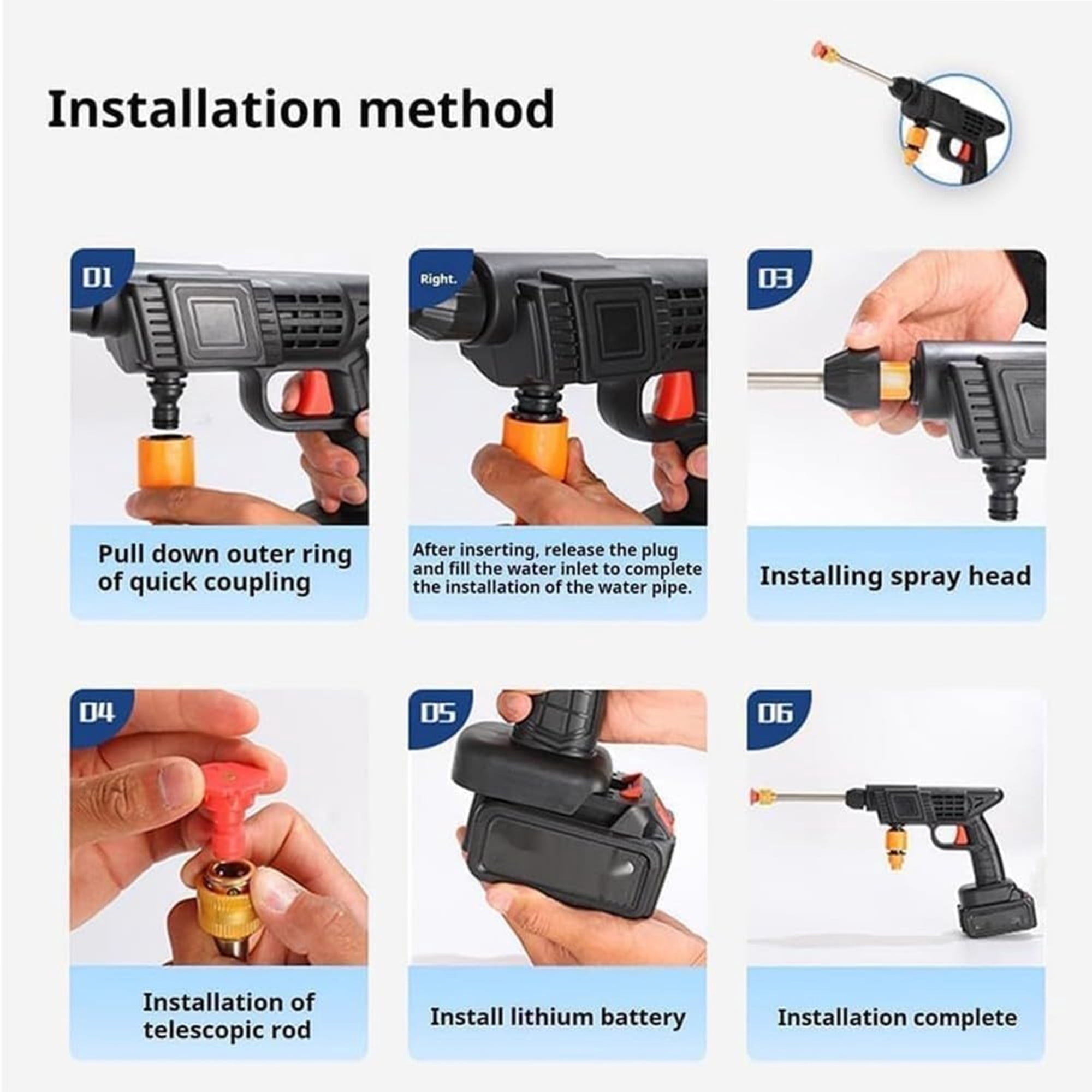 Installation method

01

Pull down outer ring of quick coupling

Right.

After inserting, release the plug and fill the water inlet to complete the installation of the water pipe.

03

Installing spray head

04

Installation of telescopic rod

05

Install lithium battery

06

Installation complete