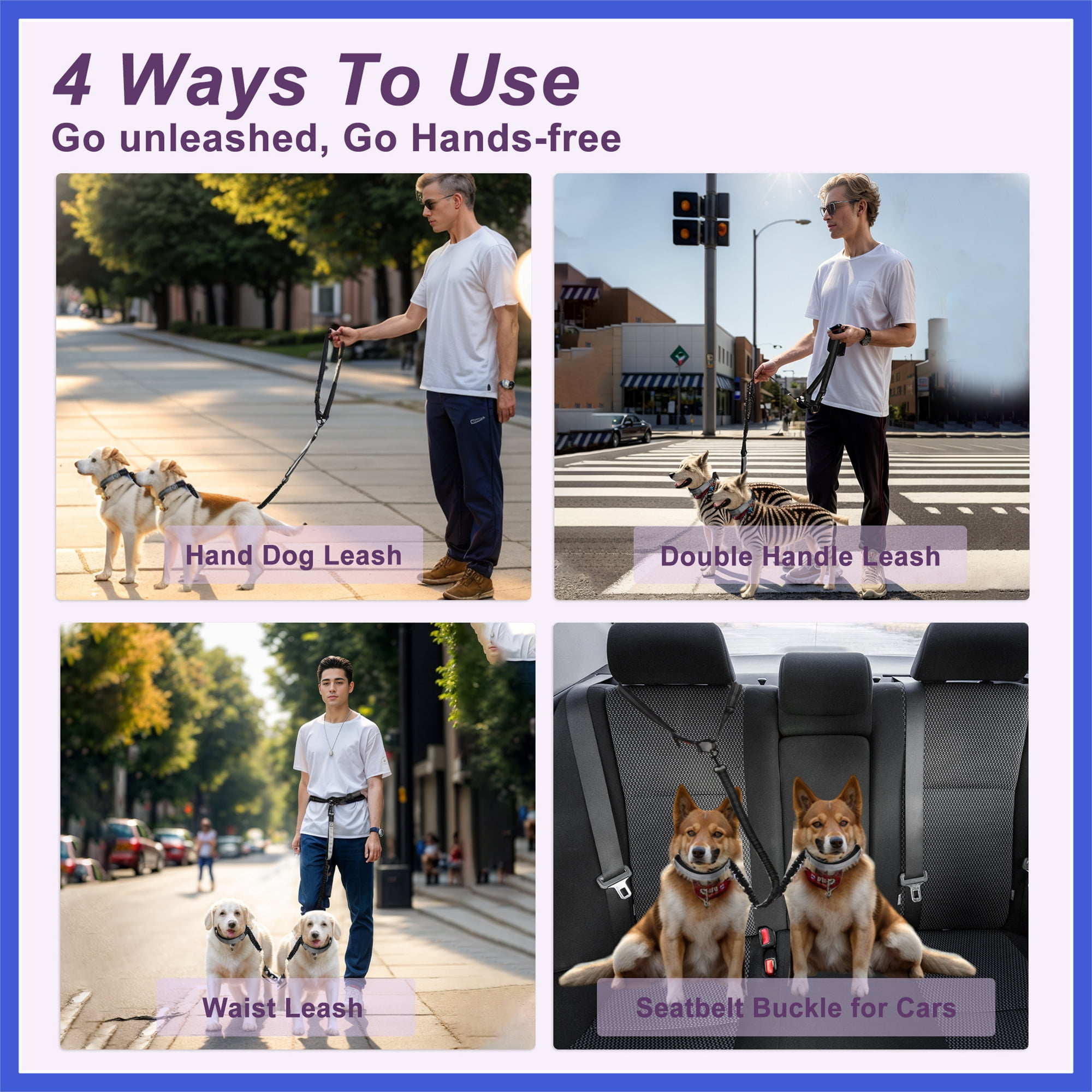 4 Ways To Use
Go unleashed, Go Hands-free

Hand Dog Leash

Double Handle Leash

Waist Leash

Seatbelt Buckle for Cars