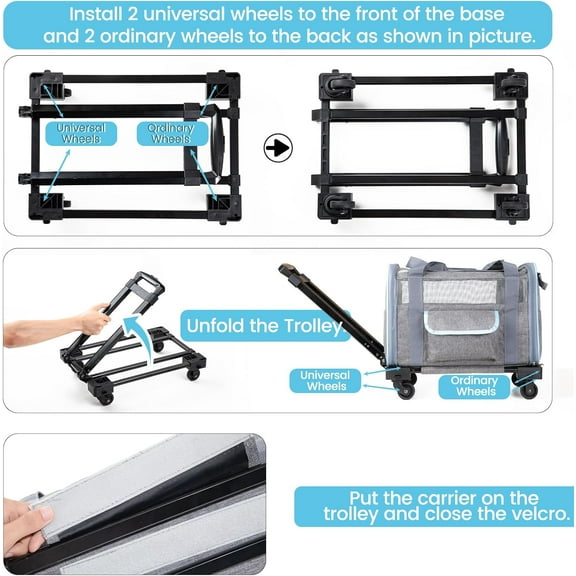 Install 2 universal wheels to the front of the base and 2 ordinary wheels to the back as shown in picture.

Universal Wheels

Ordinary Wheels

Unfold the Trolley.

Universal Wheels

Ordinary Wheels

Put the carrier on the trolley and close the velcro.