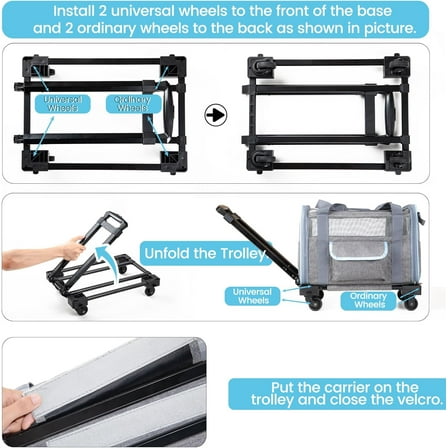 Install 2 universal wheels to the front of the base and 2 ordinary wheels to the back as shown in picture.

Universal Wheels

Ordinary Wheels

Unfold the Trolley

Universal Wheels

Ordinary Wheels

Put the carrier on the trolley and close the velcro.