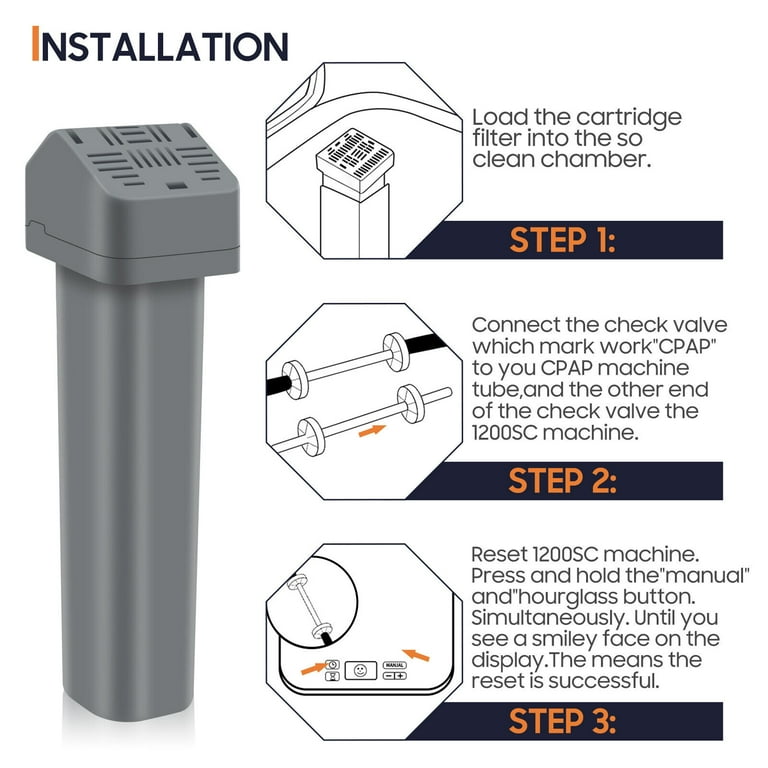 INSTALLATION

Load the cartridge filter into the so clean chamber.

STEP 1:

Connect the check valve which mark work"CPAP" to you CPAP machine tube,and the other end of the check valve the 1200SC machine.

STEP 2:

MANUAL

Reset 1200SC machine. Press and hold the"manual" and"hourglass button. Simultaneously. Until you see a smiley face on the display.The means the reset is successful.

STEP 3: