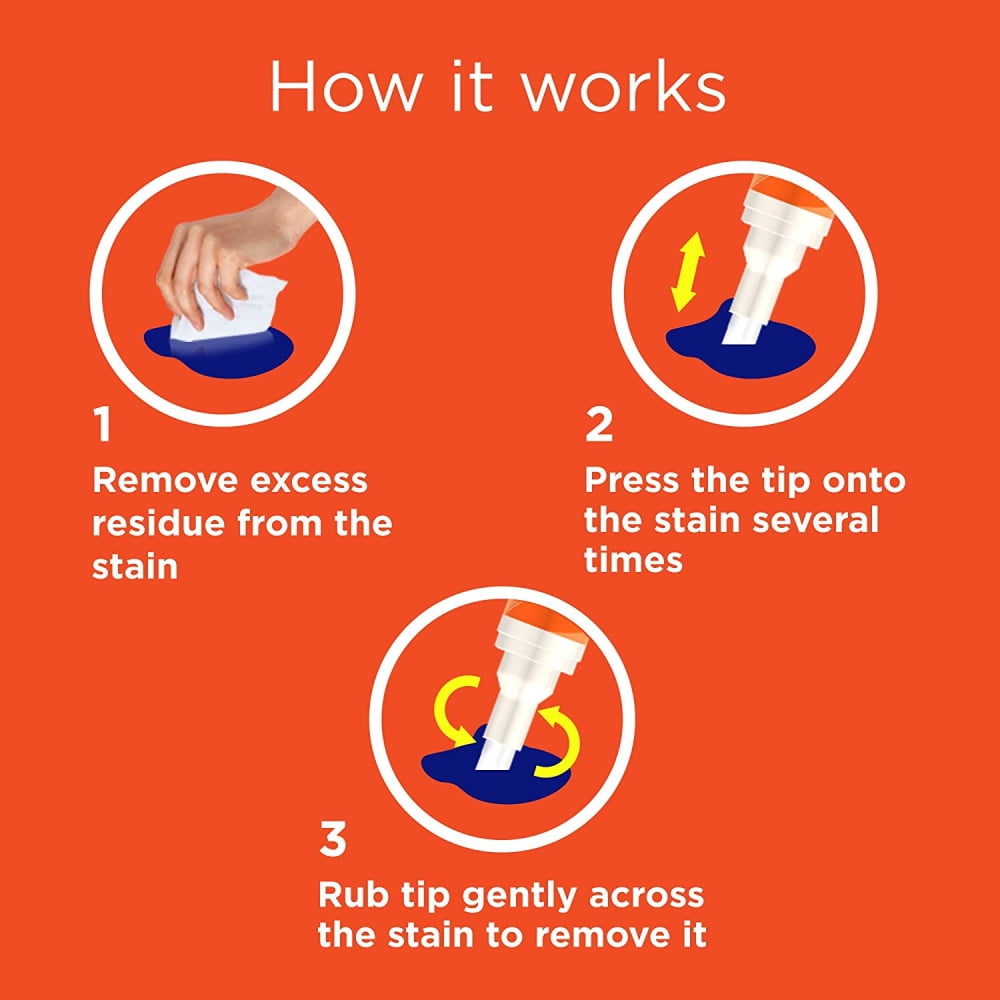 How it works

1
Remove excess residue from the stain

2
Press the tip onto the stain several times

3
Rub tip gently across the stain to remove it