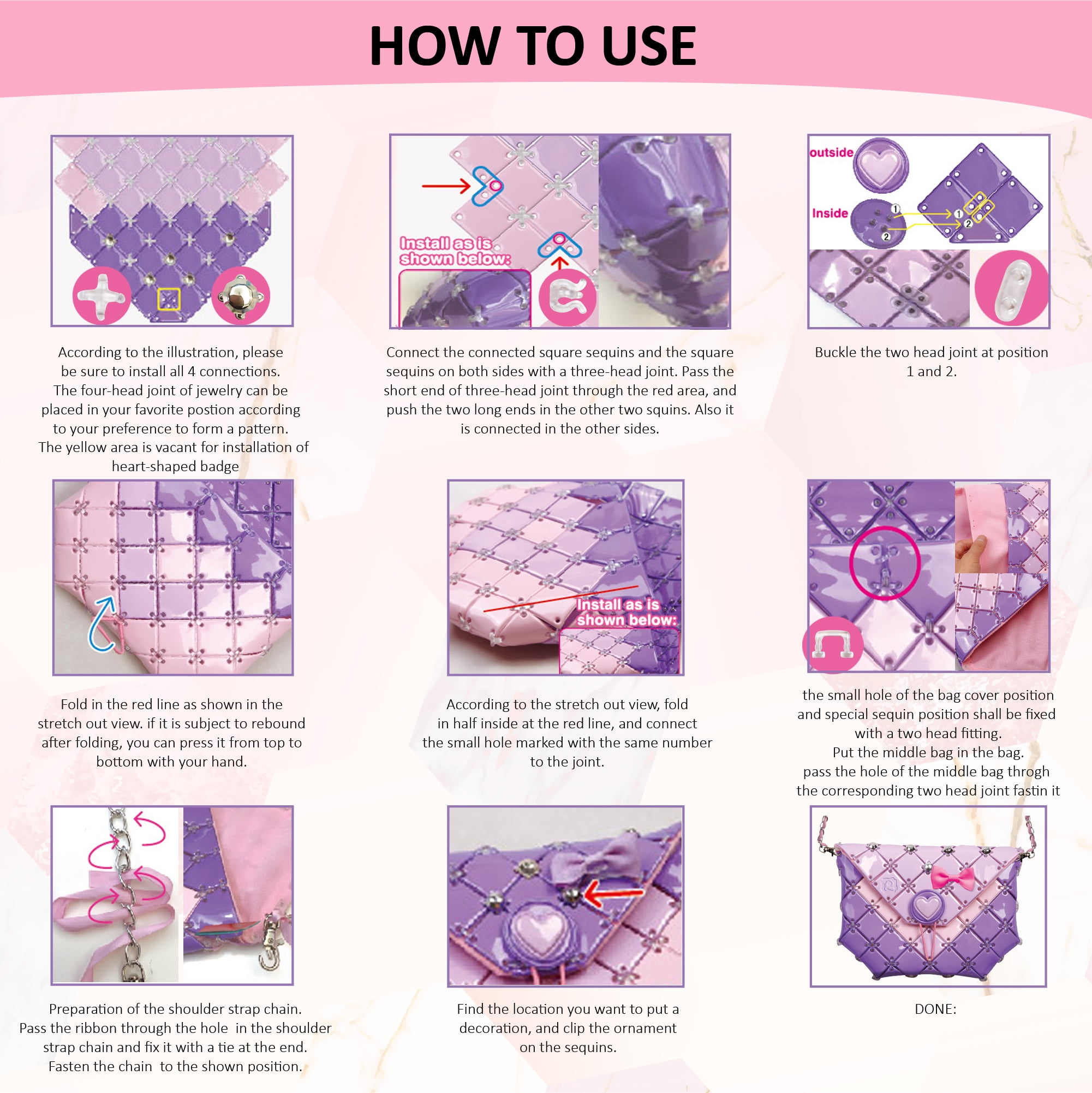 HOW TO USE

According to the illustration, please be sure to install all 4 connections. The four-head joint of jewelry can be placed in your favorite postion according to your preference to form a pattern. The yellow area is vacant for installation of heart-shaped badge

Install as is shown below:

Connect the connected square sequins and the square sequins on both sides with a three-head joint. Pass the short end of three-head joint through the red area, and push the two long ends in the other two squins. Also it is connected in the other sides.

outside

Inside

1

2

1

2

Buckle the two head joint at position 1 and 2.

Fold in the red line as shown in the stretch out view. if it is subject to rebound after folding, you can press it from top to bottom with your hand.

Install as is shown below:

According to the stretch out view, fold in half inside at the red line, and connect the small hole marked with the same number to the joint.

the small hole of the bag cover position and special sequin position shall be fixed with a two head fitting. Put the middle bag in the bag. pass the hole of the middle bag throgh the corresponding two head joint fastin it

Preparation of the shoulder strap chain. Pass the ribbon through the hole in the shoulder strap chain and fix it with a tie at the end. Fasten the chain to the shown position.

Find the location you want to put a decoration, and clip the ornament on the sequins.

DONE: