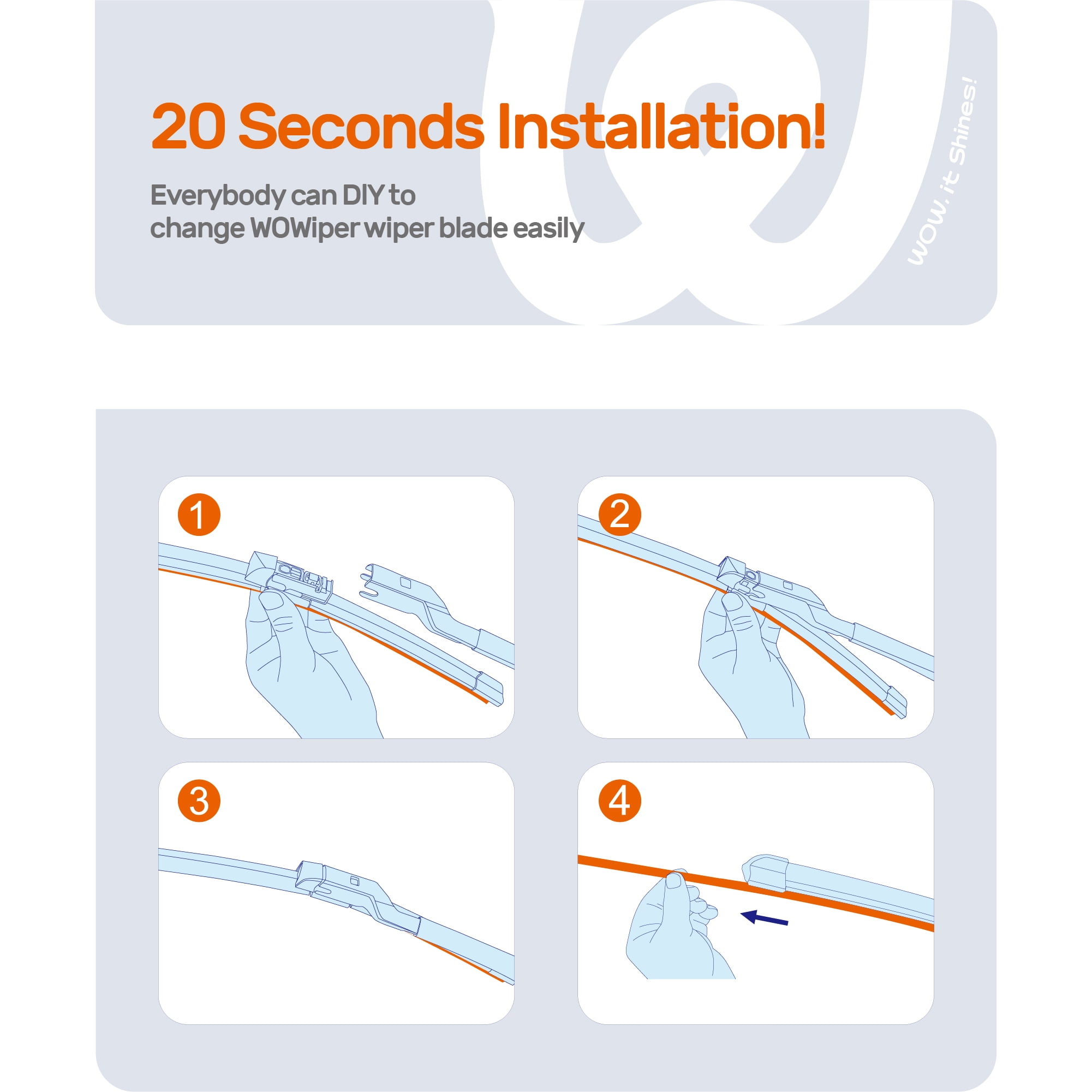 20 Seconds Installation!

Everybody can DIY to change WOWiper wiper blade easily

WOW, it Shines!

1

2

3

4