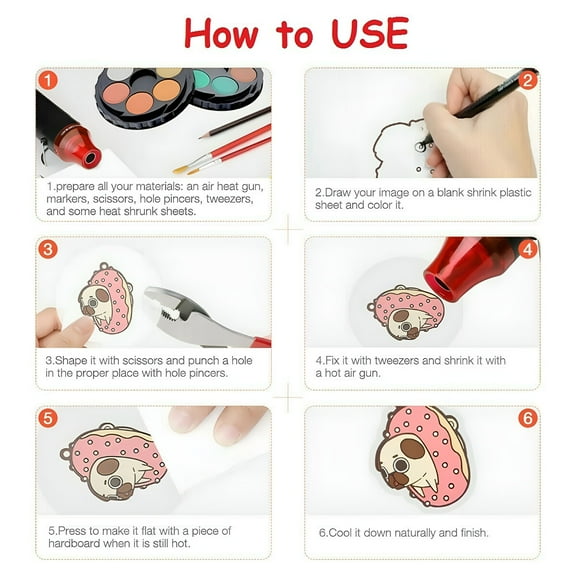 How to USE

1

1.prepare all your materials: an air heat gun, markers, scissors, hole pincers, tweezers, and some heat shrunk sheets.

2

2.Draw your image on a blank shrink plastic sheet and color it.

3

3.Shape it with scissors and punch a hole in the proper place with hole pincers.

4

4.Fix it with tweezers and shrink it with a hot air gun.

5

5.Press to make it flat with a piece of hardboard when it is still hot.

6

6.Cool it down naturally and finish.