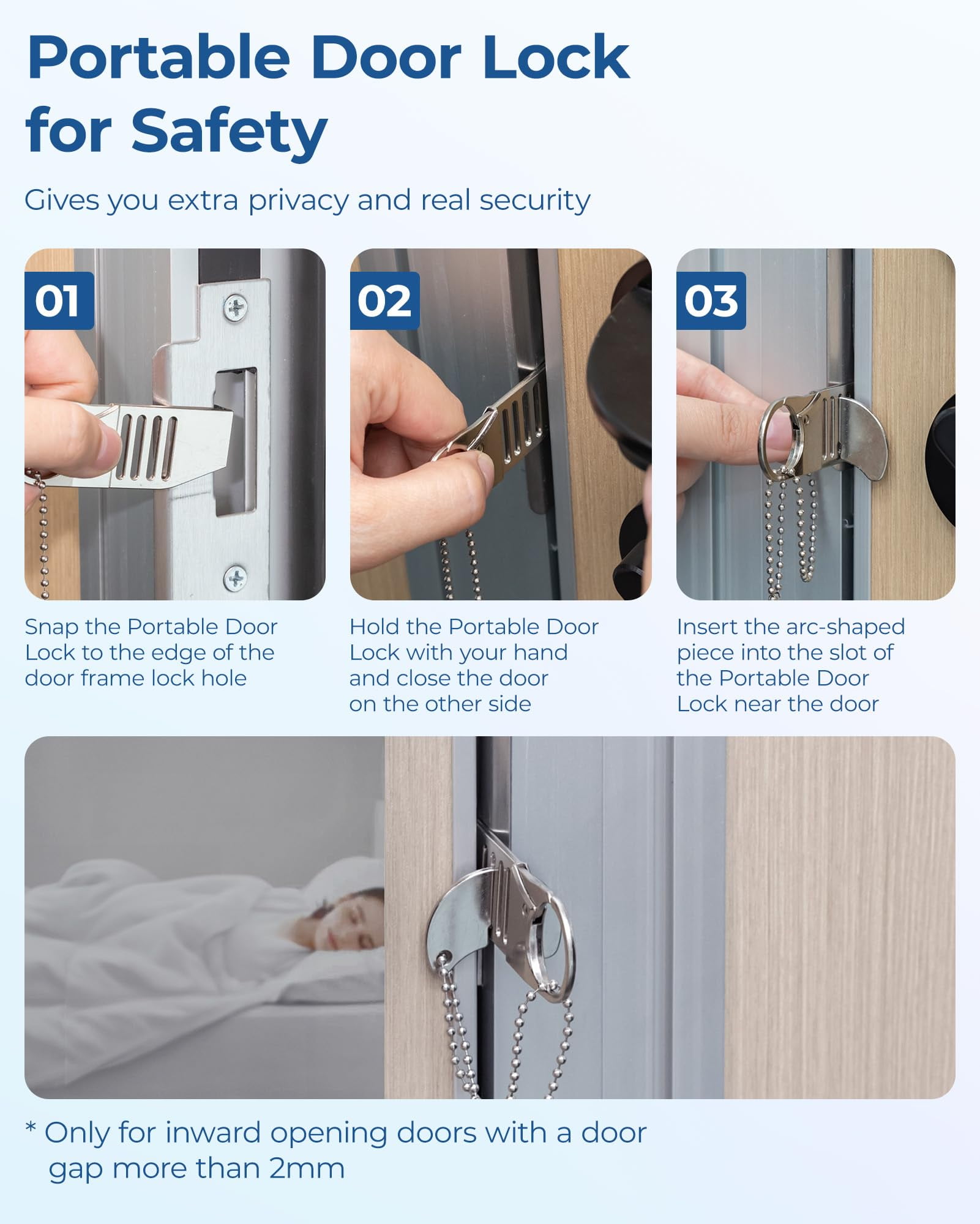 Portable Door Lock for Safety

Gives you extra privacy and real security

01

Snap the Portable Door Lock to the edge of the door frame lock hole

02

Hold the Portable Door Lock with your hand and close the door on the other side

03

Insert the arc-shaped piece into the slot of the Portable Door Lock near the door

* Only for inward opening doors with a door gap more than 2mm