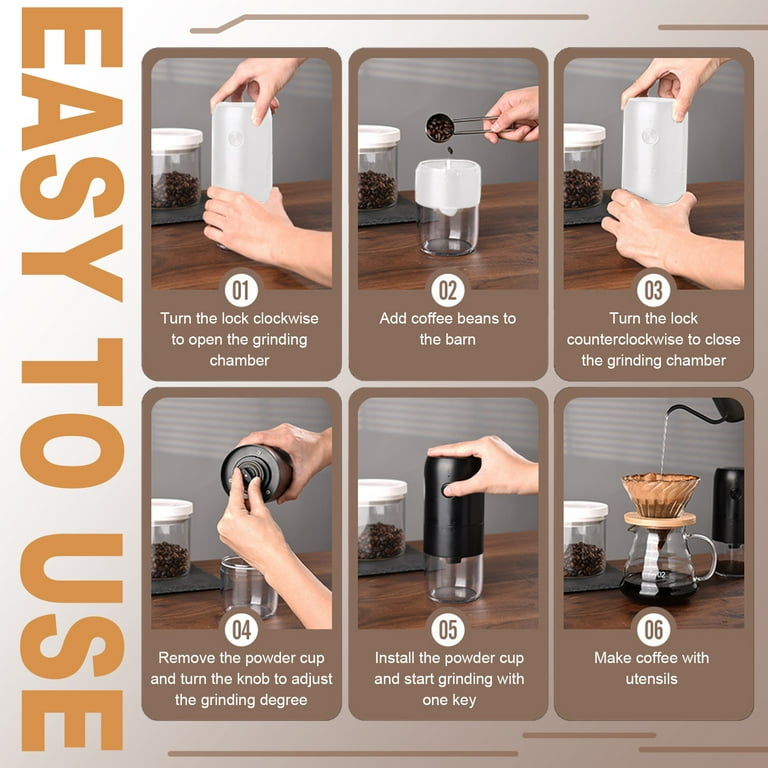 EASY TO USE

01
Turn the lock clockwise to open the grinding chamber

02
Add coffee beans to the barn

03
Turn the lock counterclockwise to close the grinding chamber

04
Remove the powder cup and turn the knob to adjust the grinding degree

05
Install the powder cup and start grinding with one key

06
Make coffee with utensils