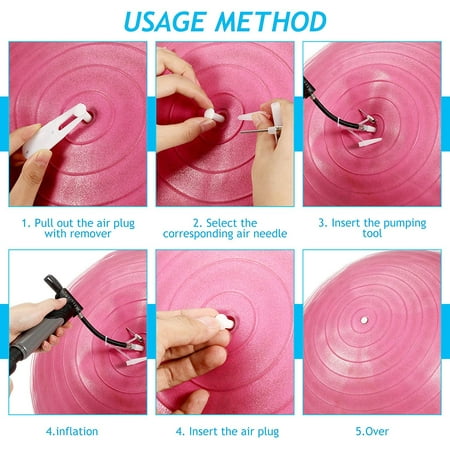 USAGE METHOD

1. Pull out the air plug with remover

2. Select the corresponding air needle

3. Insert the pumping tool

4.inflation

4. Insert the air plug

5.Over