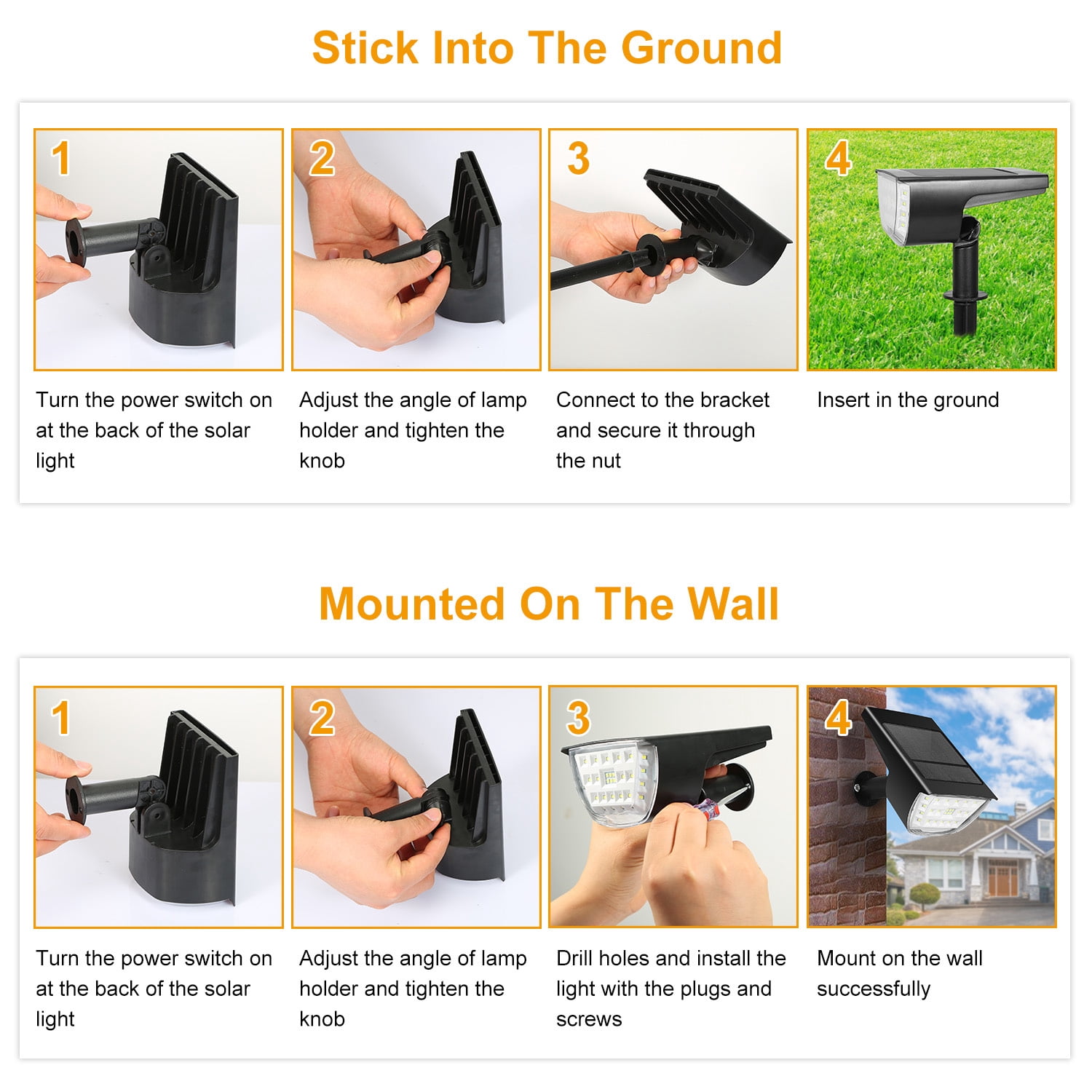 Stick Into The Ground

1

Turn the power switch on at the back of the solar light

2

Adjust the angle of lamp holder and tighten the knob

3

Connect to the bracket and secure it through the nut

4

Insert in the ground

Mounted On The Wall

1

Turn the power switch on at the back of the solar light

2

Adjust the angle of lamp holder and tighten the knob

3

Drill holes and install the light with the plugs and screws

4

Mount on the wall successfully