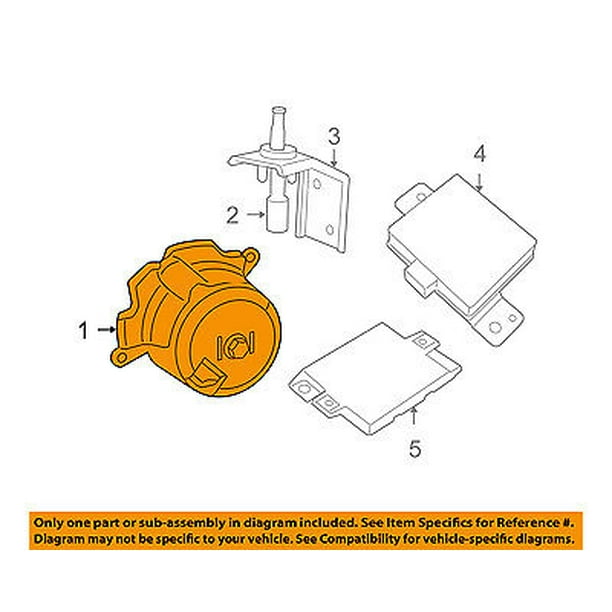 3

4

2

1

5

Only one part or sub-assembly in diagram included. See Item Specifics for Reference #. Diagram may not be specific to your vehicle. See Compatibility for vehicle-specific diagrams.