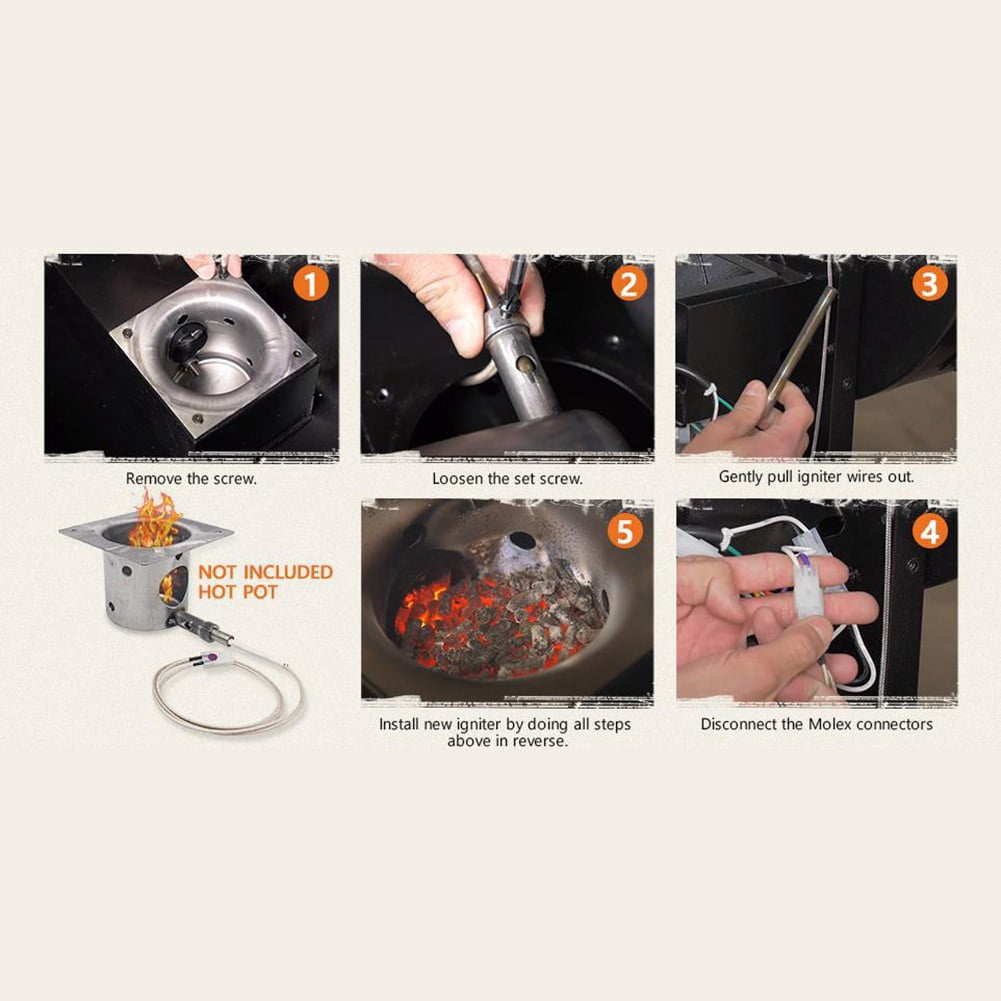 1

Remove the screw.

2

Loosen the set screw.

3

Gently pull igniter wires out.

NOT INCLUDED
HOT POT

5

Install new igniter by doing all steps above in reverse.

4

Disconnect the Molex connectors