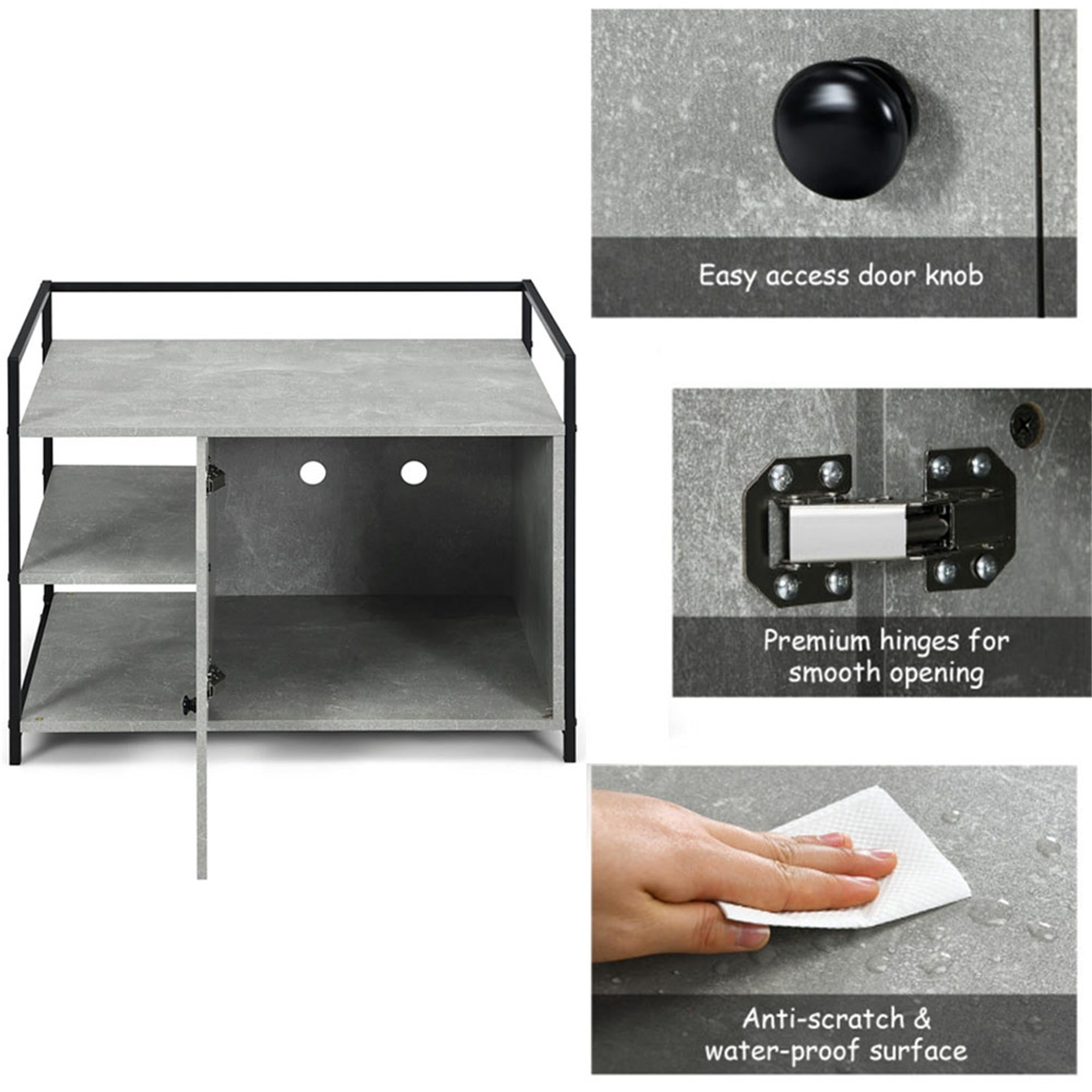 Easy access door knob

Premium hinges for smooth opening

Anti-scratch & water-proof surface