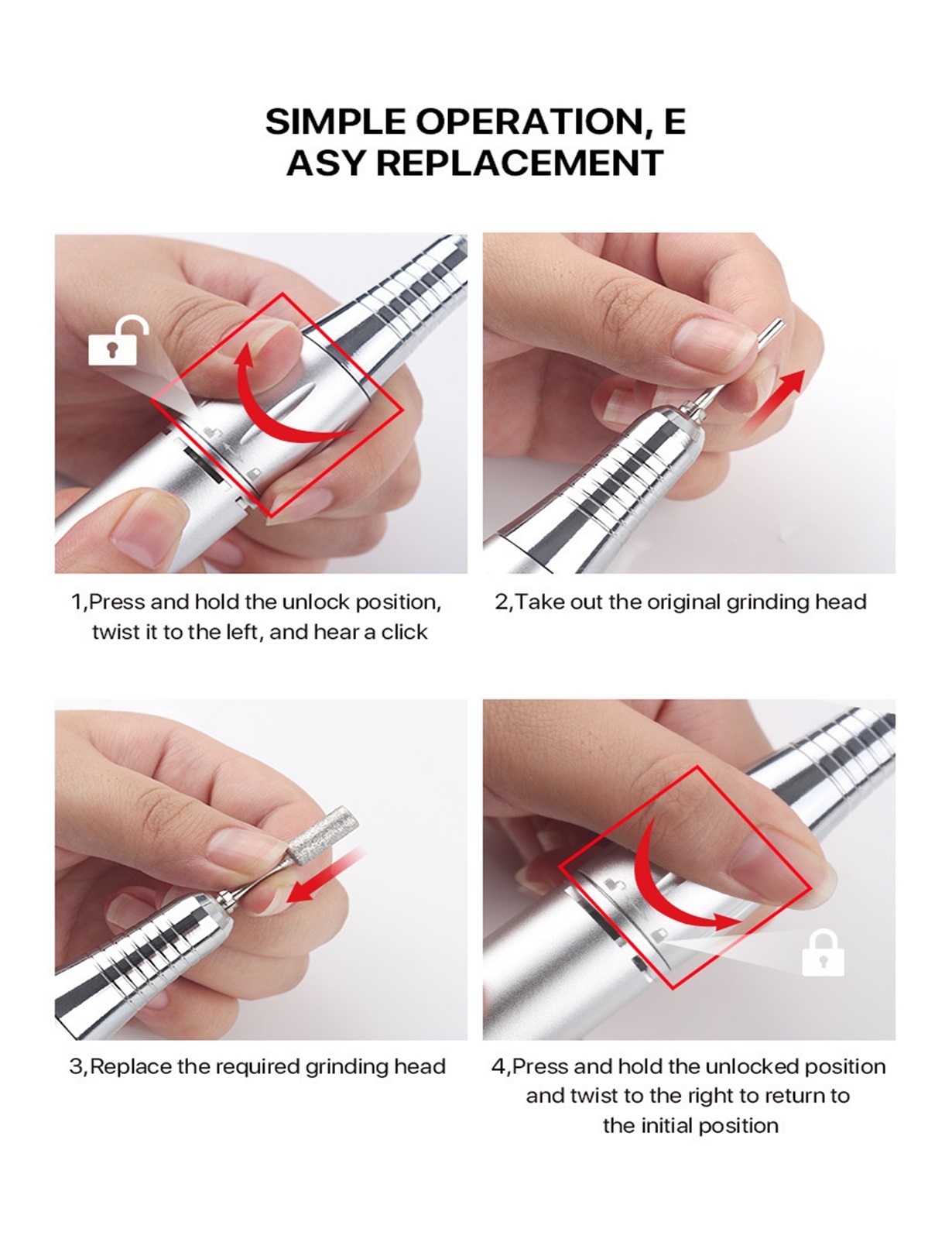 SIMPLE OPERATION, E
ASY REPLACEMENT

1,Press and hold the unlock position, twist it to the left, and hear a click

2,Take out the original grinding head

3,Replace the required grinding head

4,Press and hold the unlocked position and twist to the right to return to the initial position