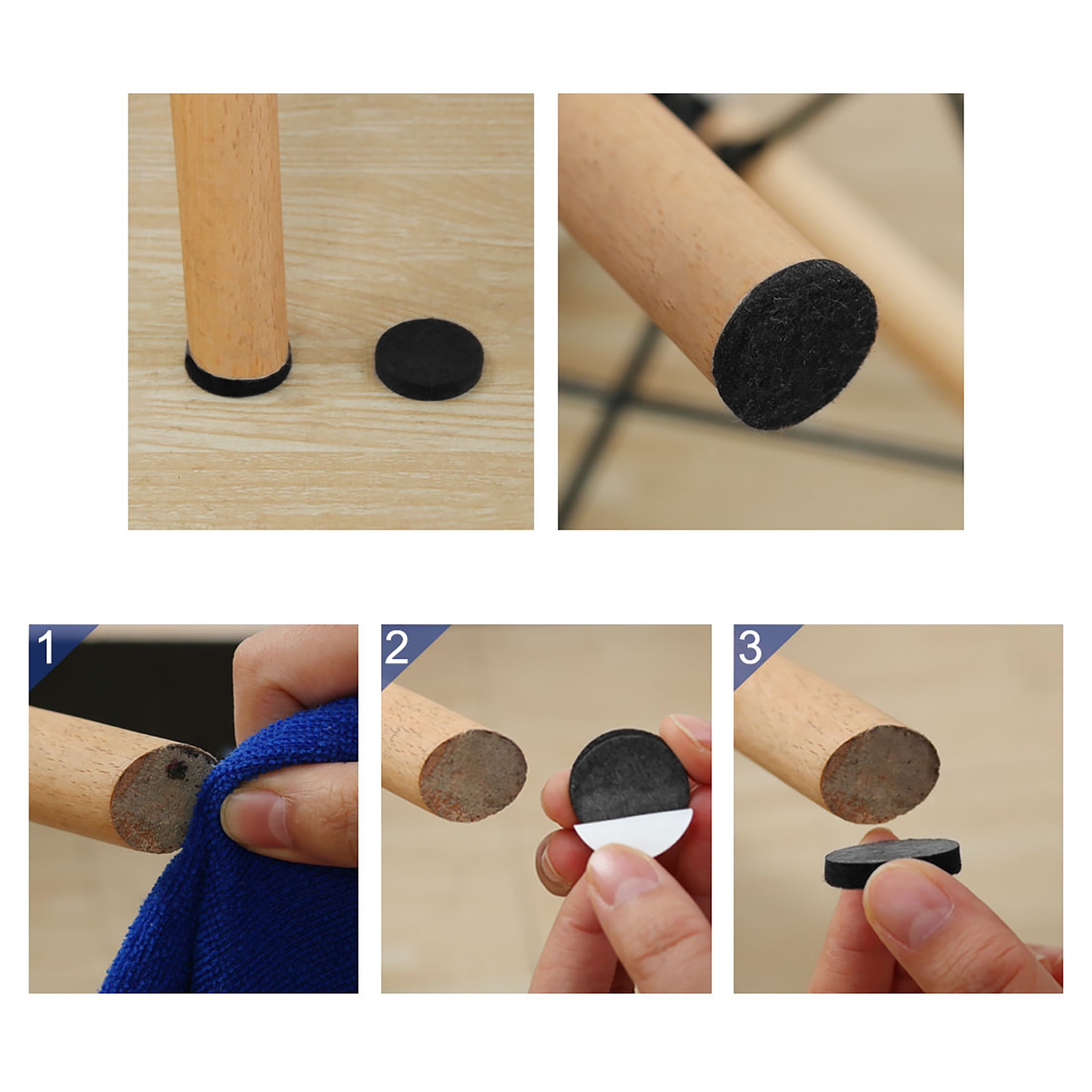 1
2
3