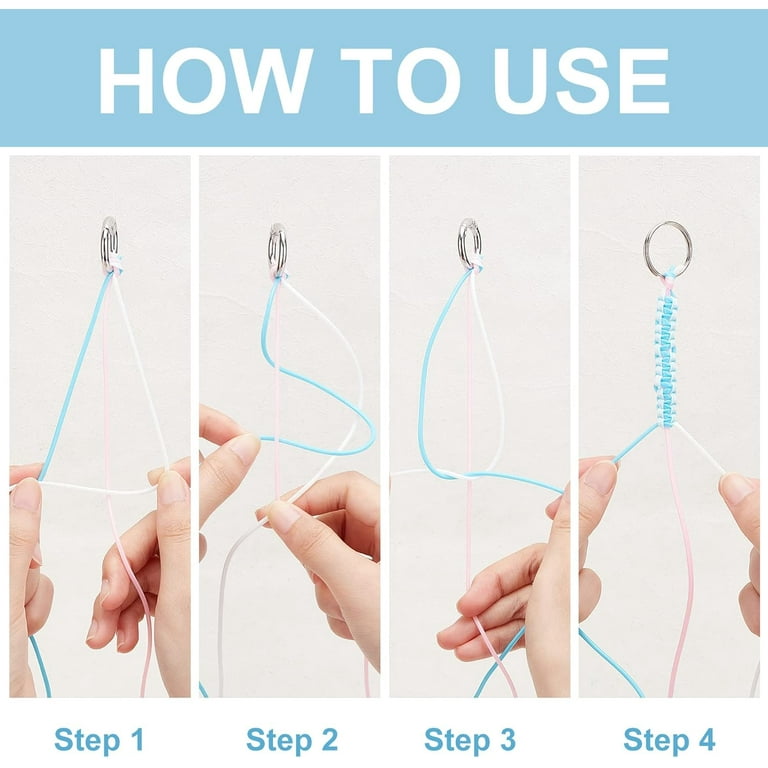 HOW TO USE

Step 1

Step 2

Step 3

Step 4