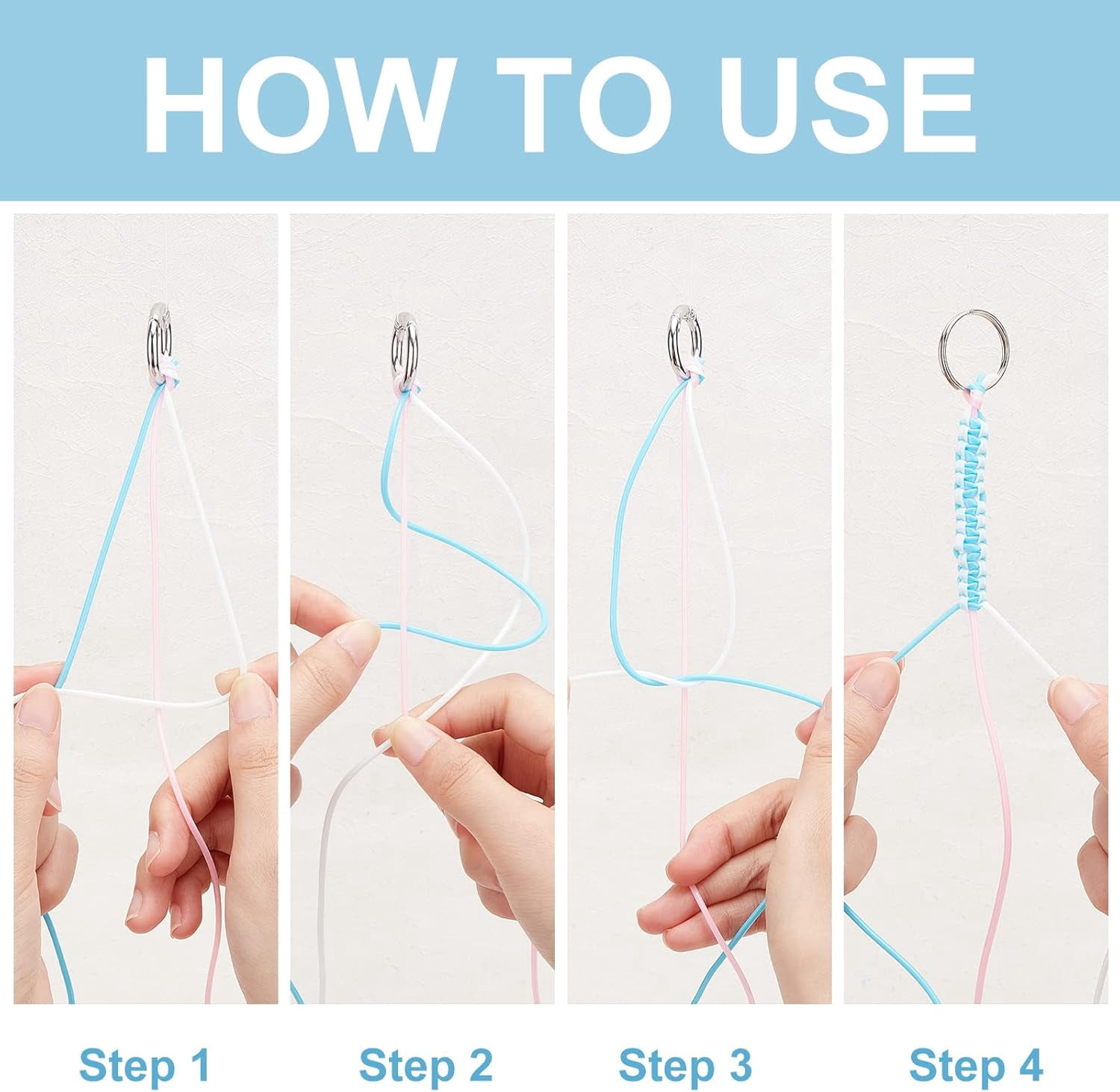 HOW TO USE

Step 1

Step 2

Step 3

Step 4