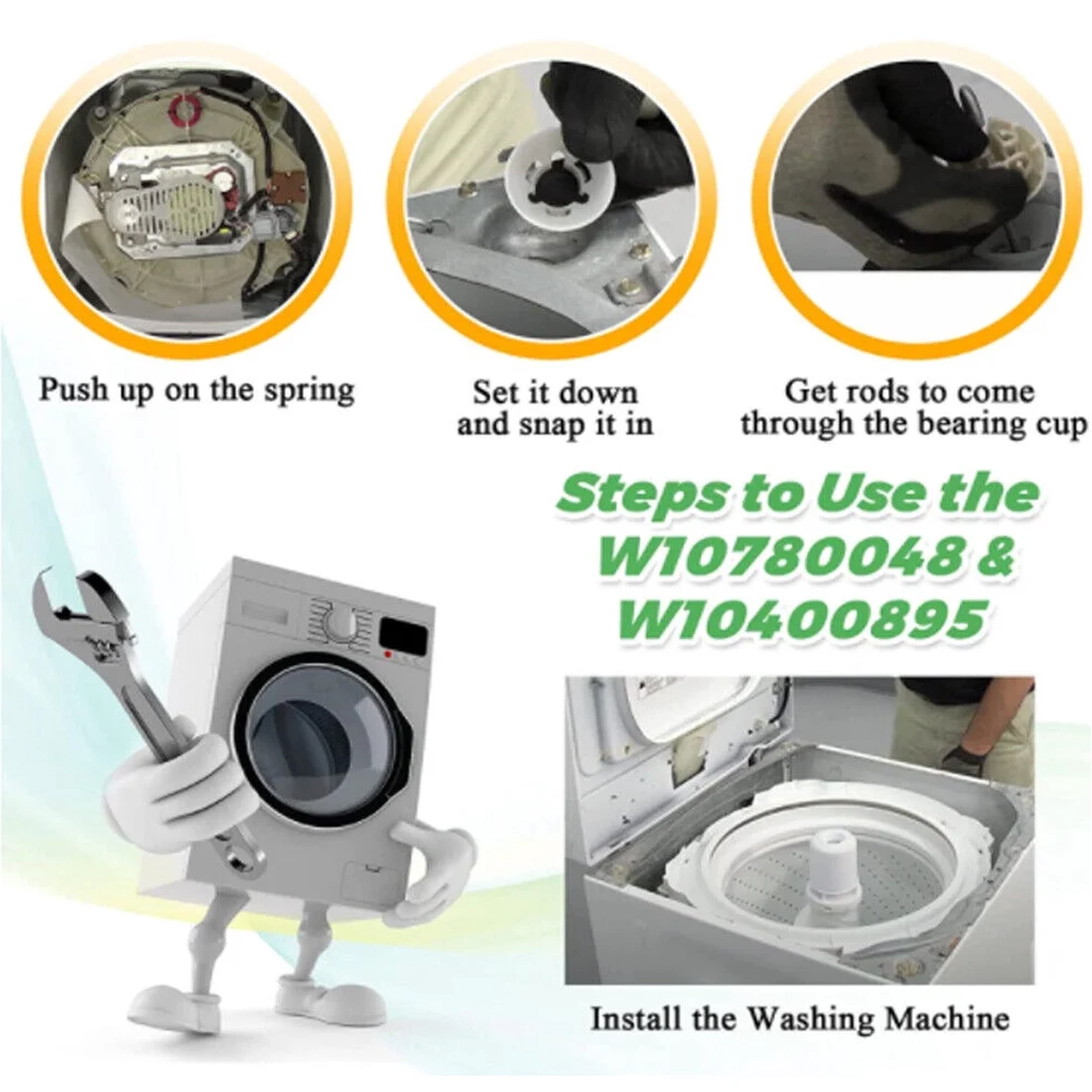 Push up on the spring

Set it down and snap it in

Get rods to come through the bearing cup

Steps to Use the W10780048 & W10400895

Install the Washing Machine