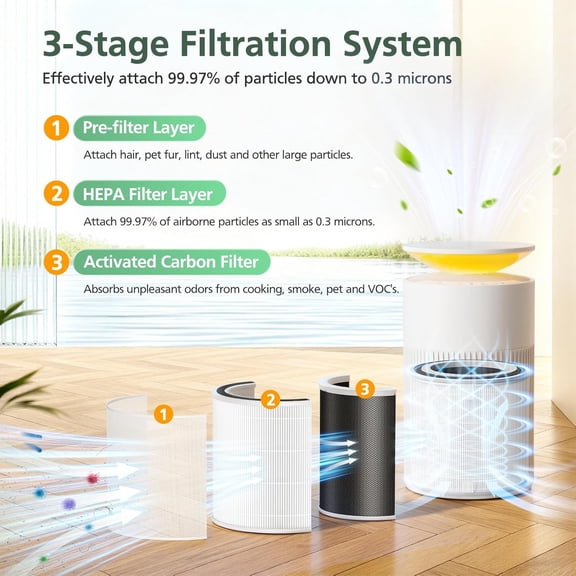 3-Stage Filtration System

Effectively attach 99.97% of particles down to 0.3 microns

1 Pre-filter Layer

Attach hair, pet fur, lint, dust and other large particles.

2 HEPA Filter Layer

Attach 99.97% of airborne particles as small as 0.3 microns.

3 Activated Carbon Filter

Absorbs unpleasant odors from cooking, smoke, pet and VOC's.

1

2

3