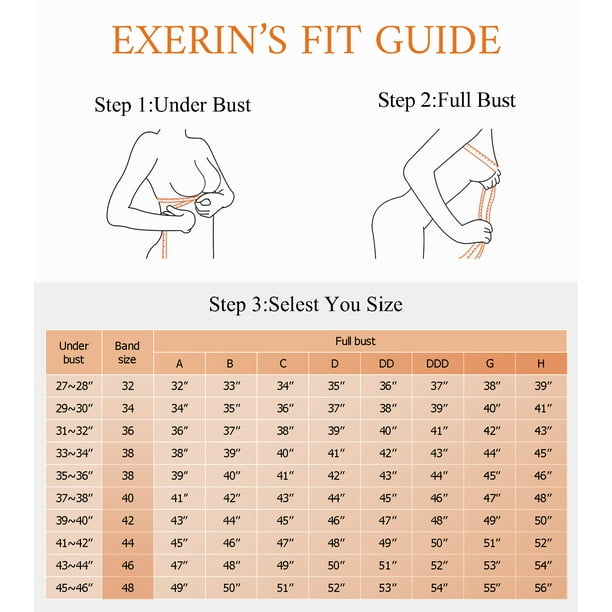 EXERIN'S FIT GUIDE

Step 1:Under Bust

Step 2:Full Bust

Step 3:Selest You Size

| Under bust | Band size | Full bust | | | | | | | |
|---|---|---|---|---|---|---|---|---|---|
| | | A | B | C | D | DD | DDD | G | H |
| 27~28″ | 32 | 32″ | 33″ | 34″ | 35″ | 36″ | 37″ | 38″ | 39″ |
| 29~30″ | 34 | 34″ | 35″ | 36″ | 37″ | 38″ | 39″ | 40″ | 41″ |
| 31~32″ | 36 | 36″ | 37″ | 38″ | 39″ | 40″ | 41″ | 42″ | 43″ |
| 33~34″ | 38 | 38″ | 39″ | 40″ | 41″ | 42″ | 43″ | 44″ | 45″ |
| 35~36″ | 38 | 39″ | 40″ | 41″ | 42″ | 43″ | 44″ | 45″ | 46″ |
| 37~38″ | 40 | 41″ | 42″ | 43″ | 44″ | 45″ | 46″ | 47″ | 48″ |
| 39~40″ | 42 | 43″ | 44″ | 45″ | 46″ | 47″ | 48″ | 49″ | 50″ |
| 41~42″ | 44 | 45″ | 46″ | 47″ | 48″ | 49″ | 50″ | 51″ | 52″ |
| 43~44″ | 46 | 47″ | 48″ | 49″ | 50″ | 51″ | 52″ | 53″ | 54″ |
| 45~46″ | 48 | 49″ | 50″ | 51″ | 52″ | 53″ | 54″ | 55″ | 56″ |