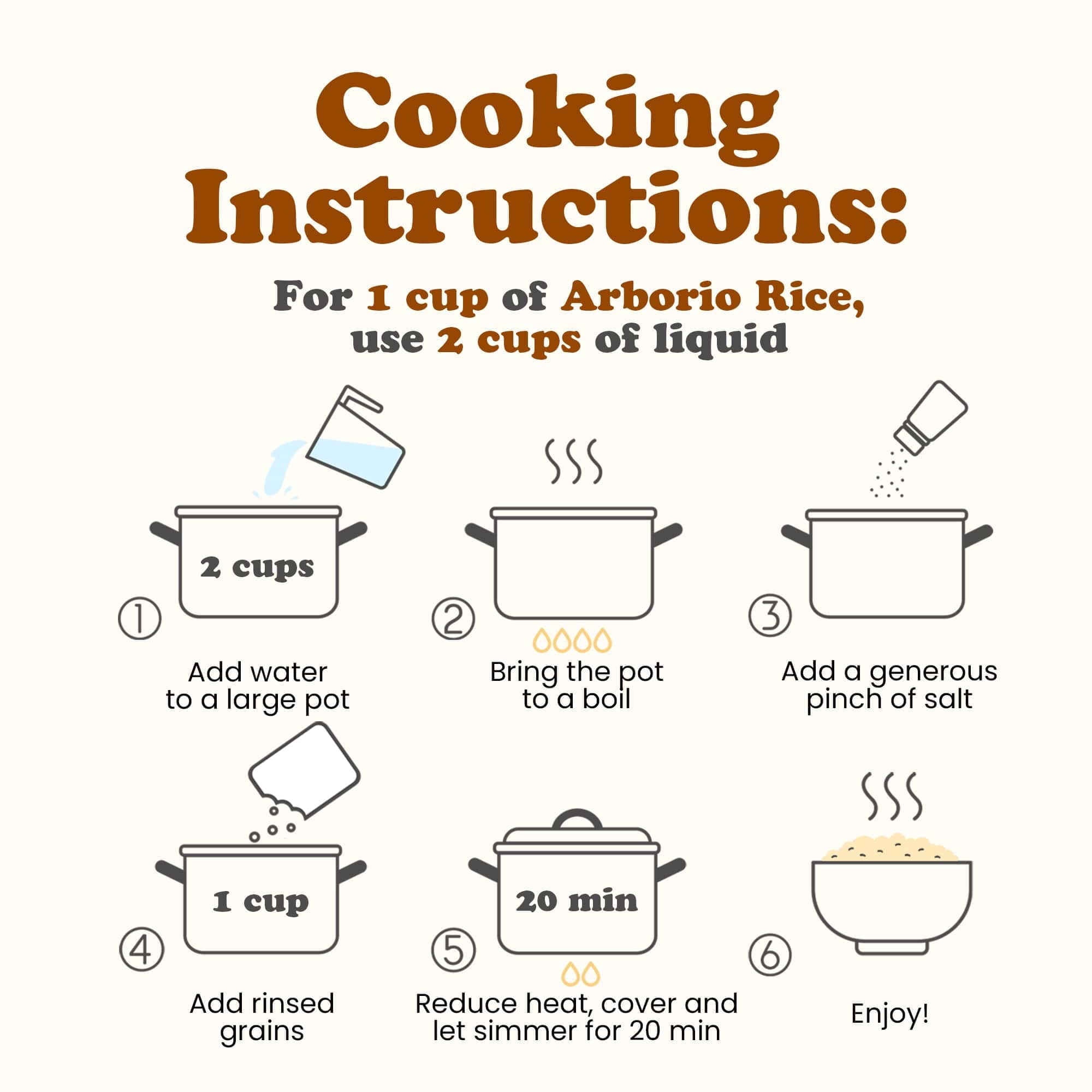 Cooking Instructions:

For 1 cup of Arborio Rice, use 2 cups of liquid

2 cups

①

Add water to a large pot

②

Bring the pot to a boil

③

Add a generous pinch of salt

1 cup

④

Add rinsed grains

20 min

⑤

Reduce heat, cover and let simmer for 20 min

⑥

Enjoy!