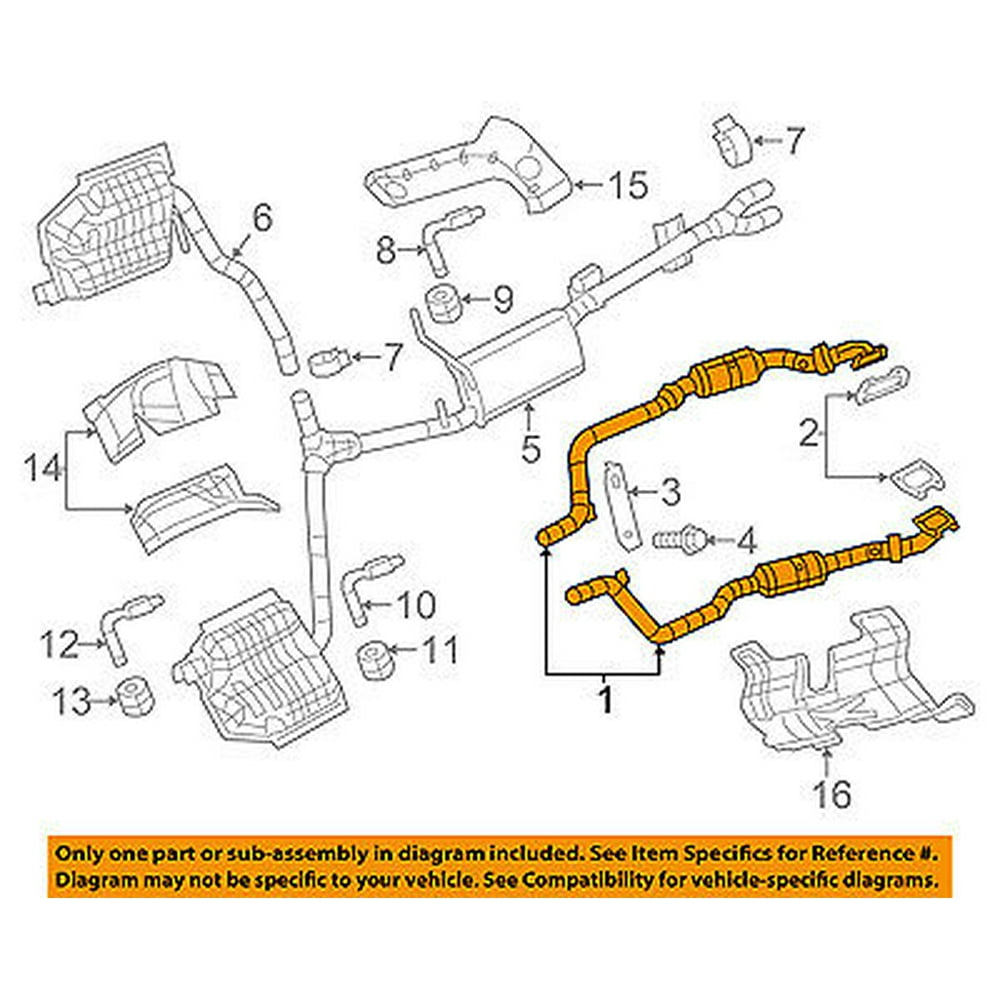 7
15
6
8
9
7
5
2
14
3
4
10
12
11
13
1
16

Only one part or sub-assembly in diagram included. See Item Specifics for Reference #.
Diagram may not be specific to your vehicle. See Compatibility for vehicle-specific diagrams.