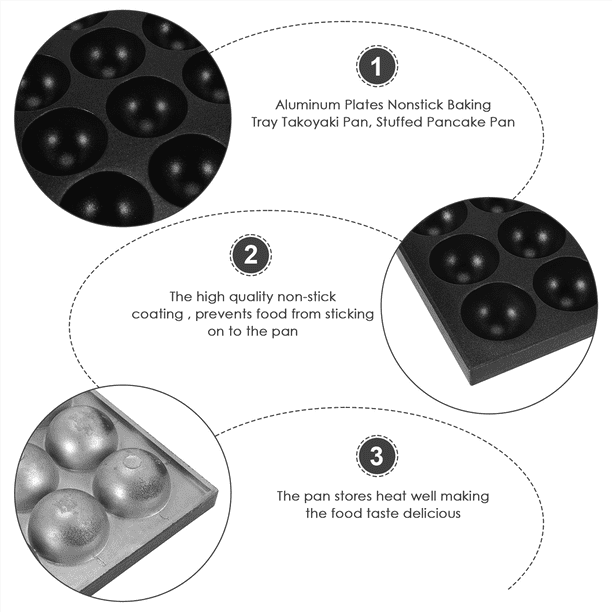 1

Aluminum Plates Nonstick Baking Tray Takoyaki Pan, Stuffed Pancake Pan

2

The high quality non-stick coating , prevents food from sticking on to the pan

3

The pan stores heat well making the food taste delicious