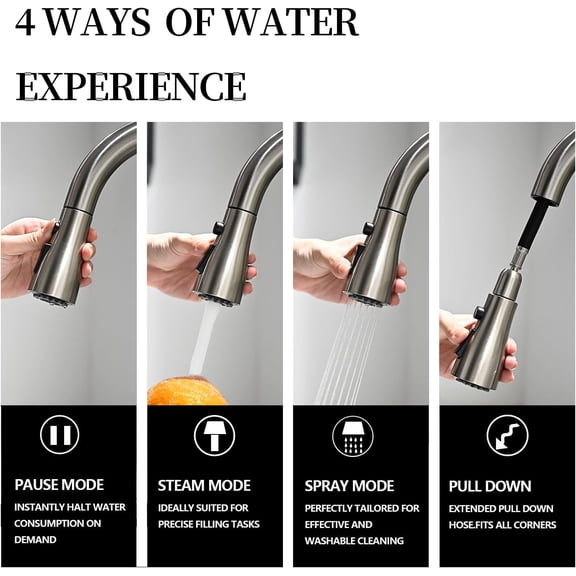 4 WAYS OF WATER EXPERIENCE

PAUSE MODE
INSTANTLY HALT WATER CONSUMPTION ON DEMAND

STEAM MODE
IDEALLY SUITED FOR PRECISE FILLING TASKS

SPRAY MODE
PERFECTLY TAILORED FOR EFFECTIVE AND WASHABLE CLEANING

PULL DOWN
EXTENDED PULL DOWN HOSE.FITS ALL CORNERS