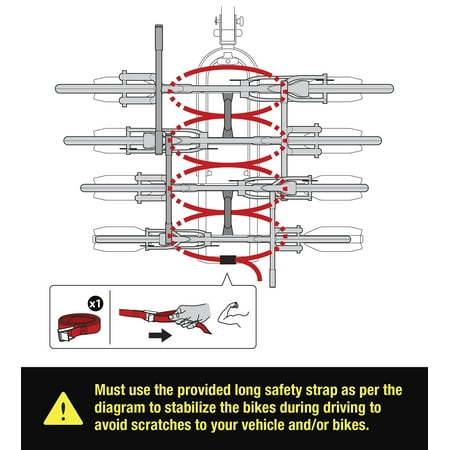 x1

Must use the provided long safety strap as per the diagram to stabilize the bikes during driving to avoid scratches to your vehicle and/or bikes.