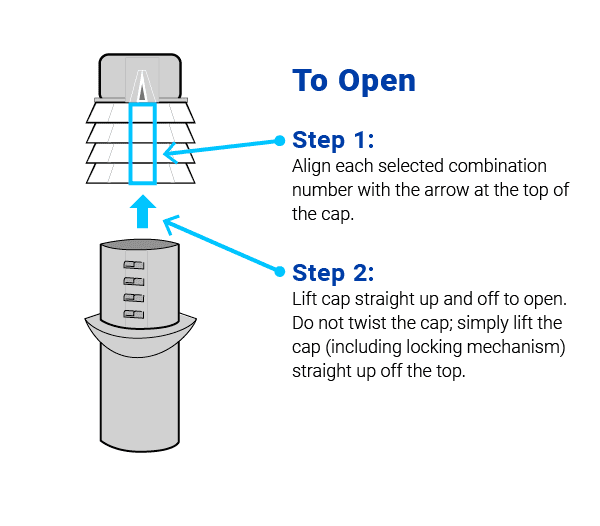 To Open

Step 1:
Align each selected combination number with the arrow at the top of the cap.

Step 2:
Lift cap straight up and off to open. Do not twist the cap; simply lift the cap (including locking mechanism) straight up off the top.