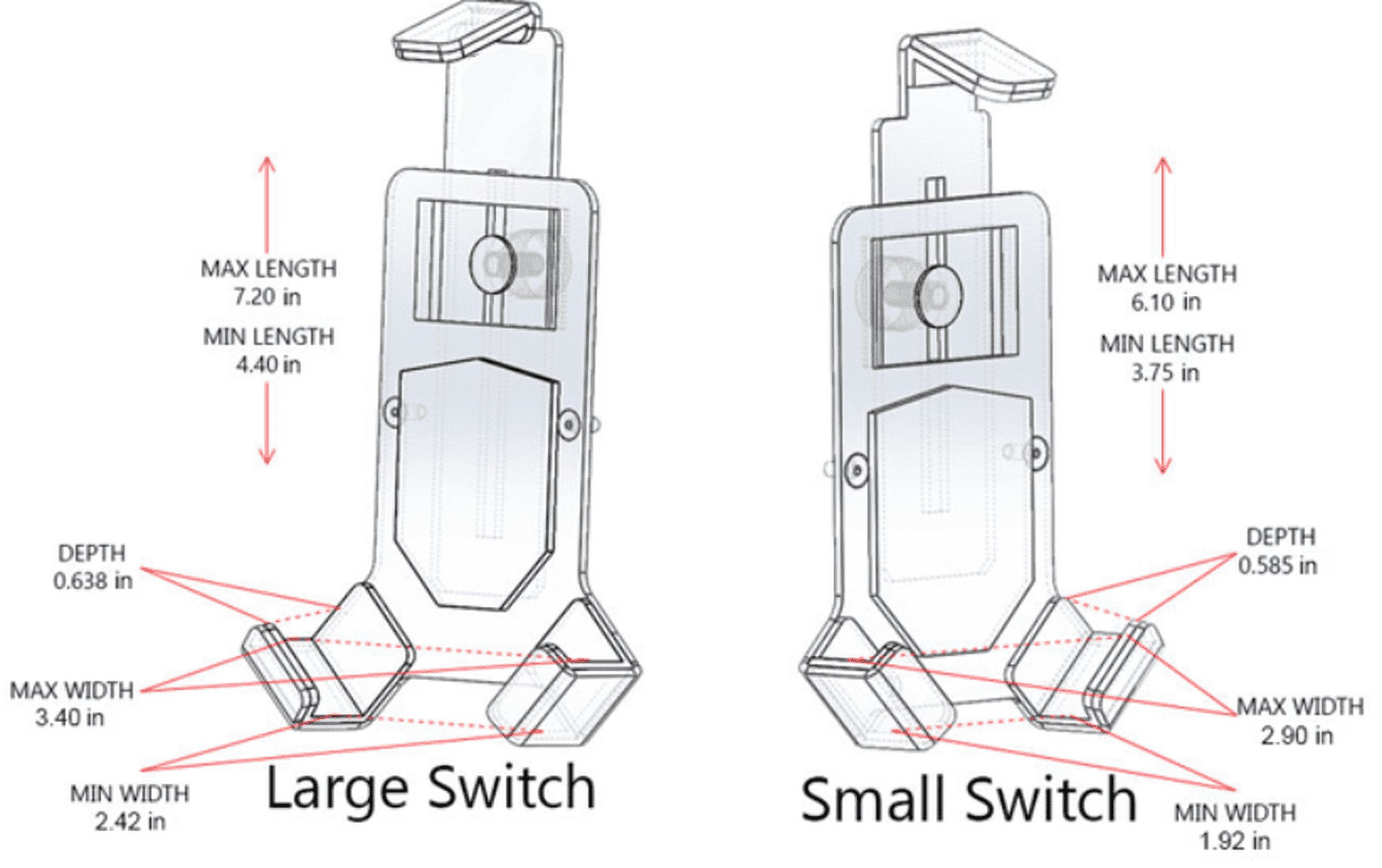 MAX LENGTH
7.20 in
MIN LENGTH
4.40 in

DEPTH
0.638 in

MAX WIDTH
3.40 in

MIN WIDTH
2.42 in

Large Switch

MAX LENGTH
6.10 in
MIN LENGTH
3.75 in

DEPTH
0.585 in

MAX WIDTH
2.90 in

MIN WIDTH
1.92 in

Small Switch