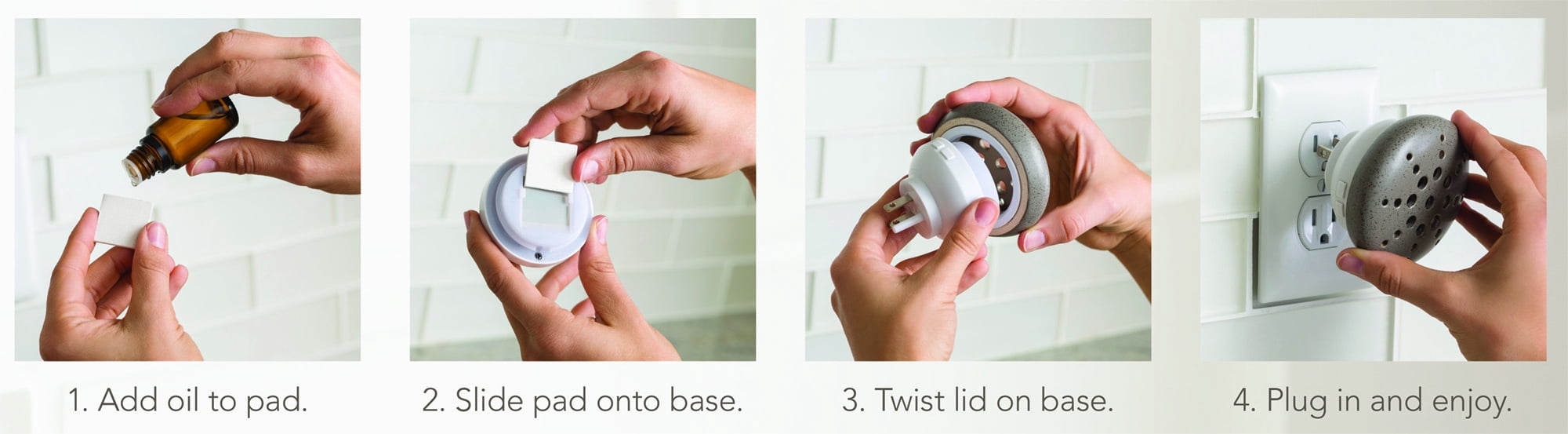 1. Add oil to pad.

2. Slide pad onto base.

3. Twist lid on base.

4. Plug in and enjoy.