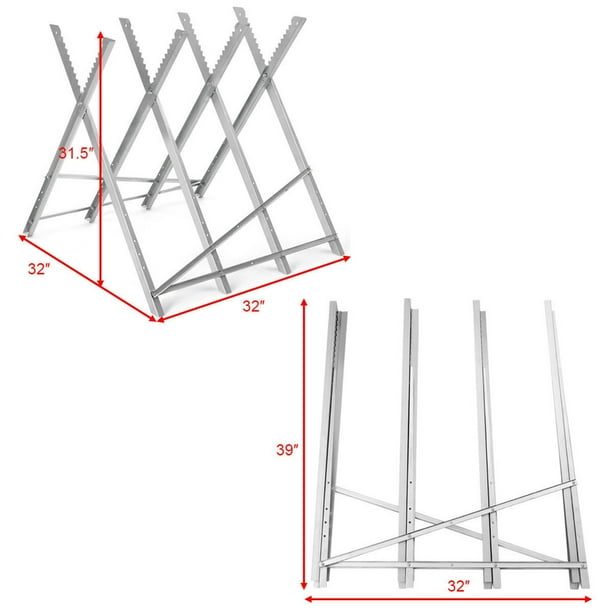 31.5"

32"

32"

39"

32"