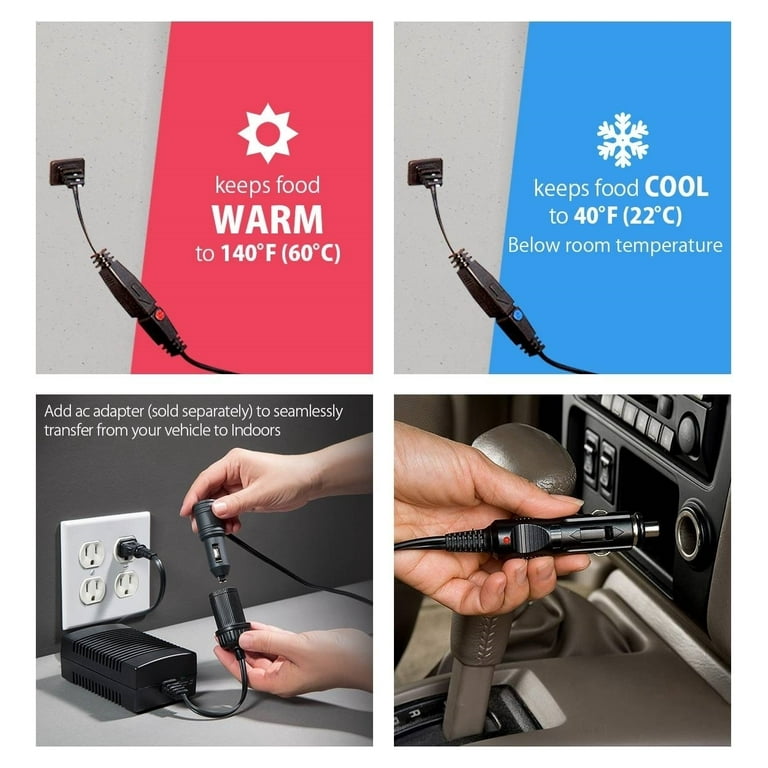 keeps food
WARM
to 140°F (60°C)

keeps food COOL
to 40°F (22°C)
Below room temperature

Add ac adapter (sold separately) to seamlessly transfer from your vehicle to Indoors