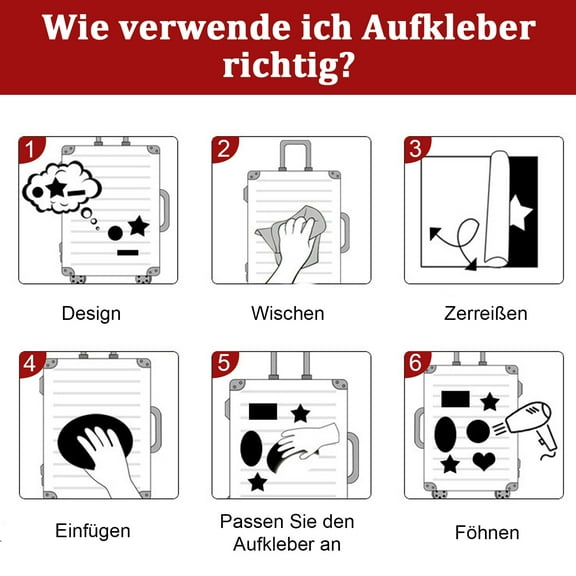 Wie verwende ich Aufkleber richtig?

1

Design

2

Wischen

3

Zerreißen

4

Einfügen

5

Passen Sie den Aufkleber an

6

Föhnen