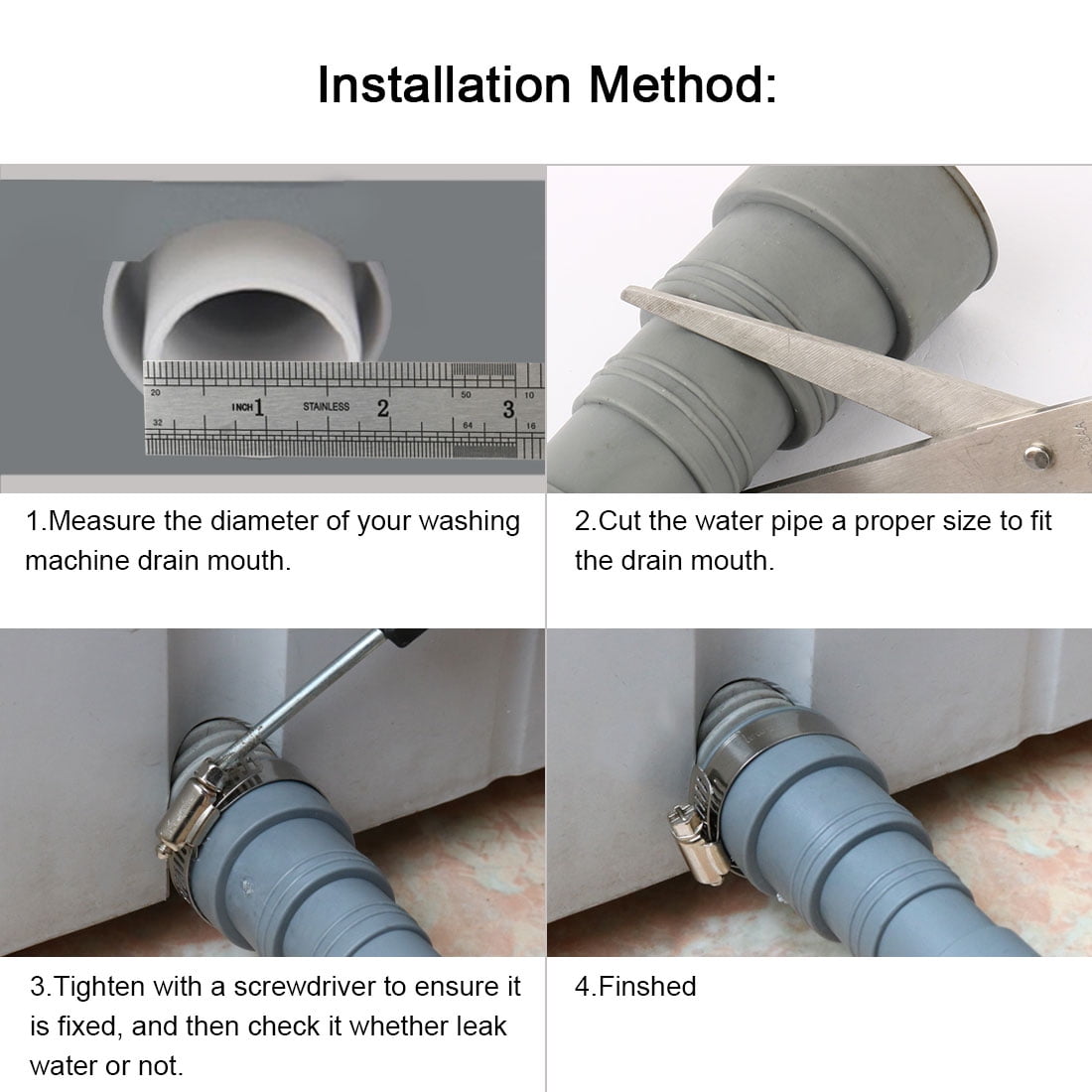 Installation Method:

20 INCH 1 STAINLESS 2 50 3 10
32 64 16

1.Measure the diameter of your washing machine drain mouth.

2.Cut the water pipe a proper size to fit the drain mouth.

3.Tighten with a screwdriver to ensure it is fixed, and then check it whether leak water or not.

4.Finshed